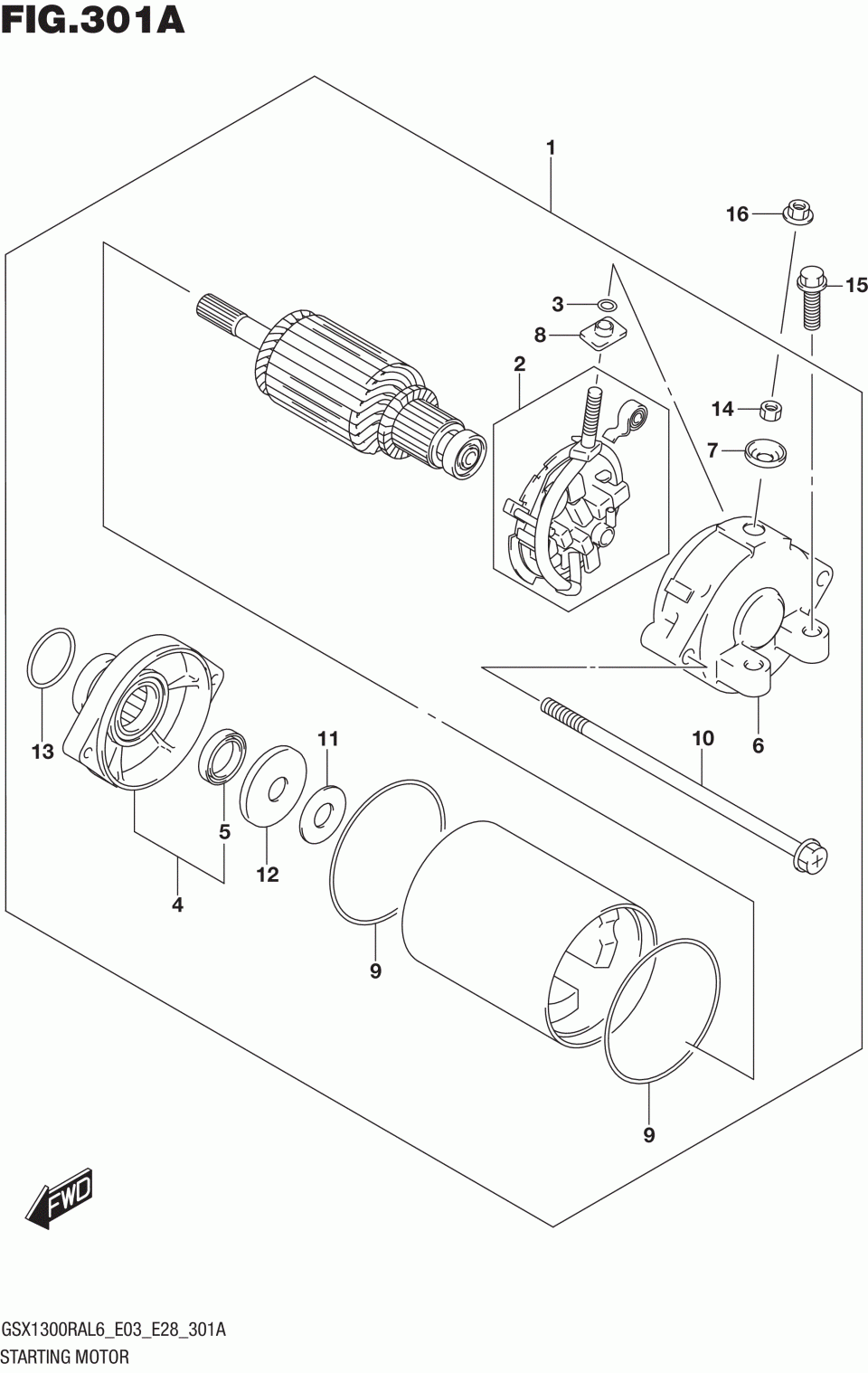 FIG.301A

1

16

15

3

8

2

14

7

13

11

10

6

5

12

4

9

9

FWD

GSX1300RAL6_E03_E28_301A
STARTING MOTOR