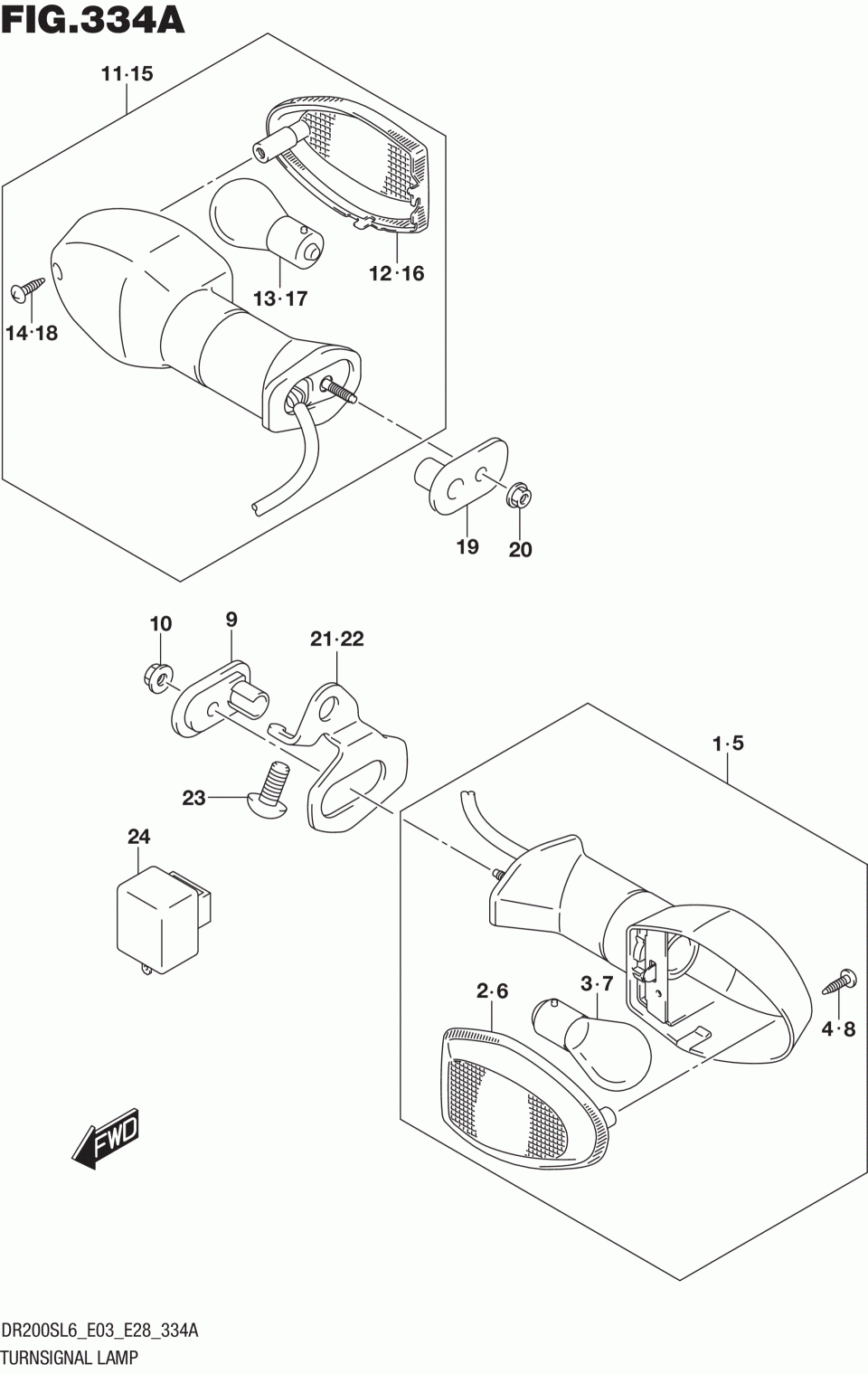 FIG.334A

11·15

12·16

13·17

14·18

19

20

10

9

21·22

23

24

1·5

2·6

3·7

4·8

FWD

DR200SL6_E03_E28_334A
TURNSIGNAL LAMP