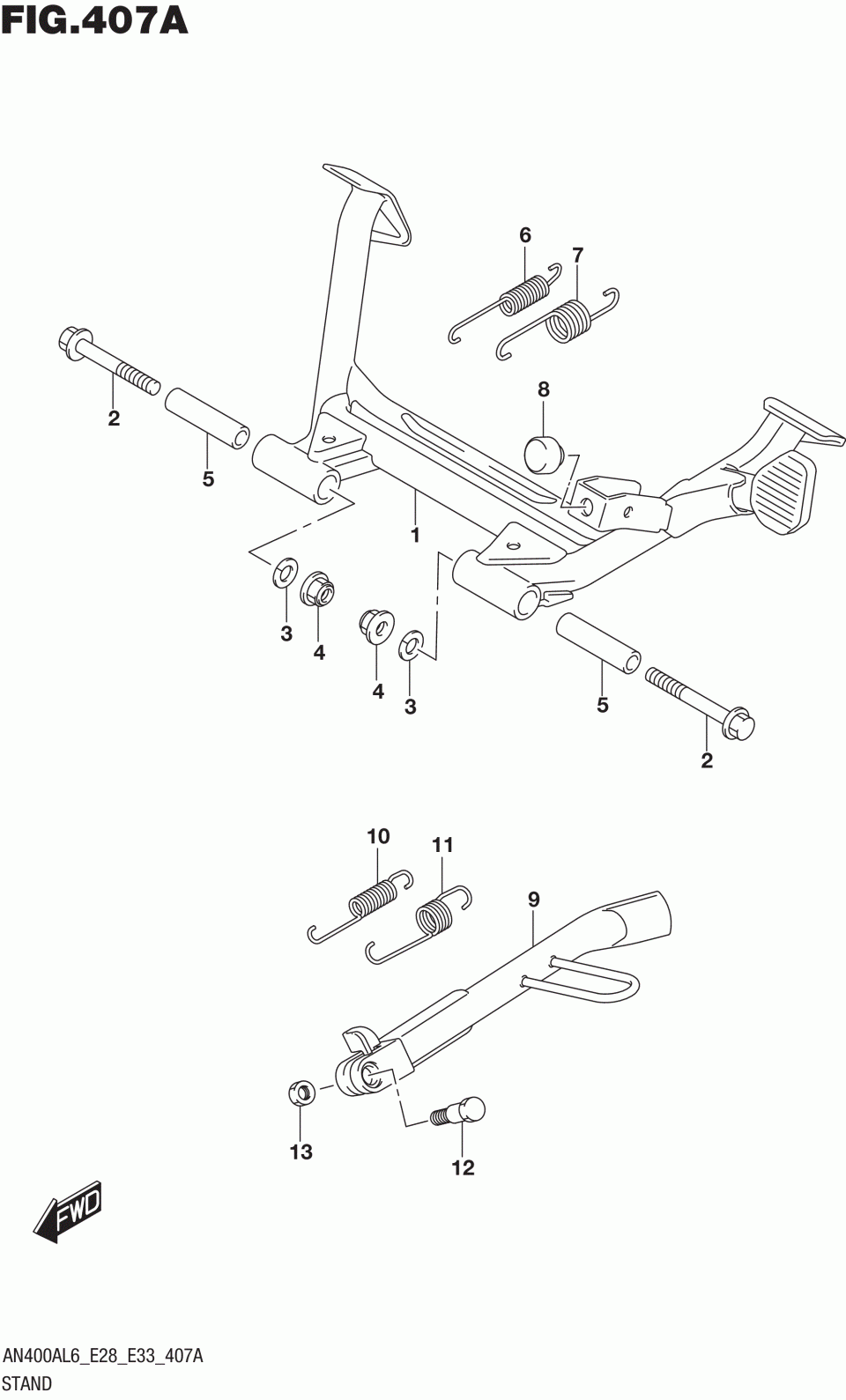 FIG.407A

6
7
2
8
5
1
3
4
4
3
5
2

10
11
9
13
12

FWD

AN400AL6_E28_E33_407A
STAND