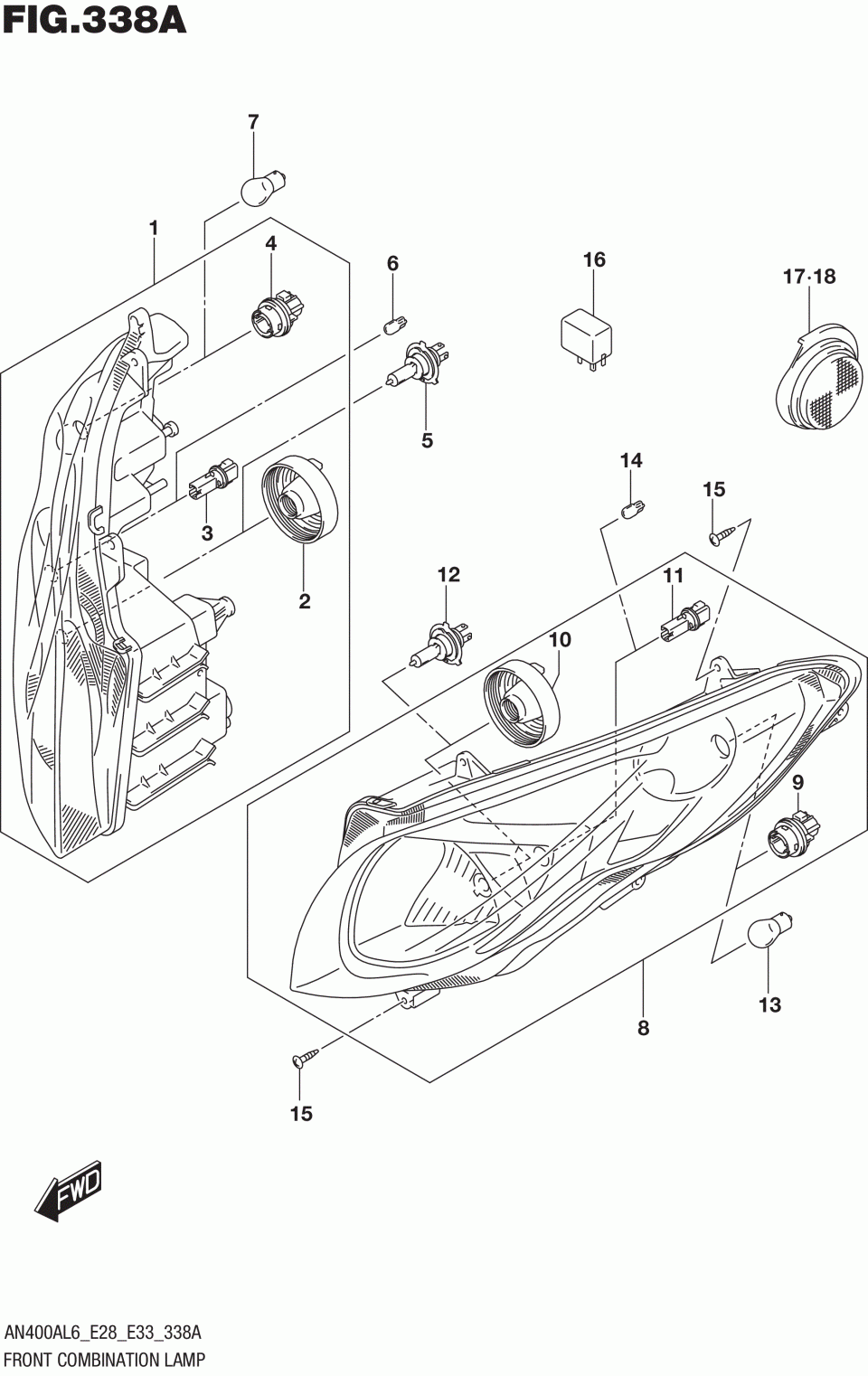 FIG.338A

7
1
4
6
16
17·18
5
3
2
14
15
12
11
10
9
13
8
15

FWD

AN400AL6_E28_E33_338A
FRONT COMBINATION LAMP