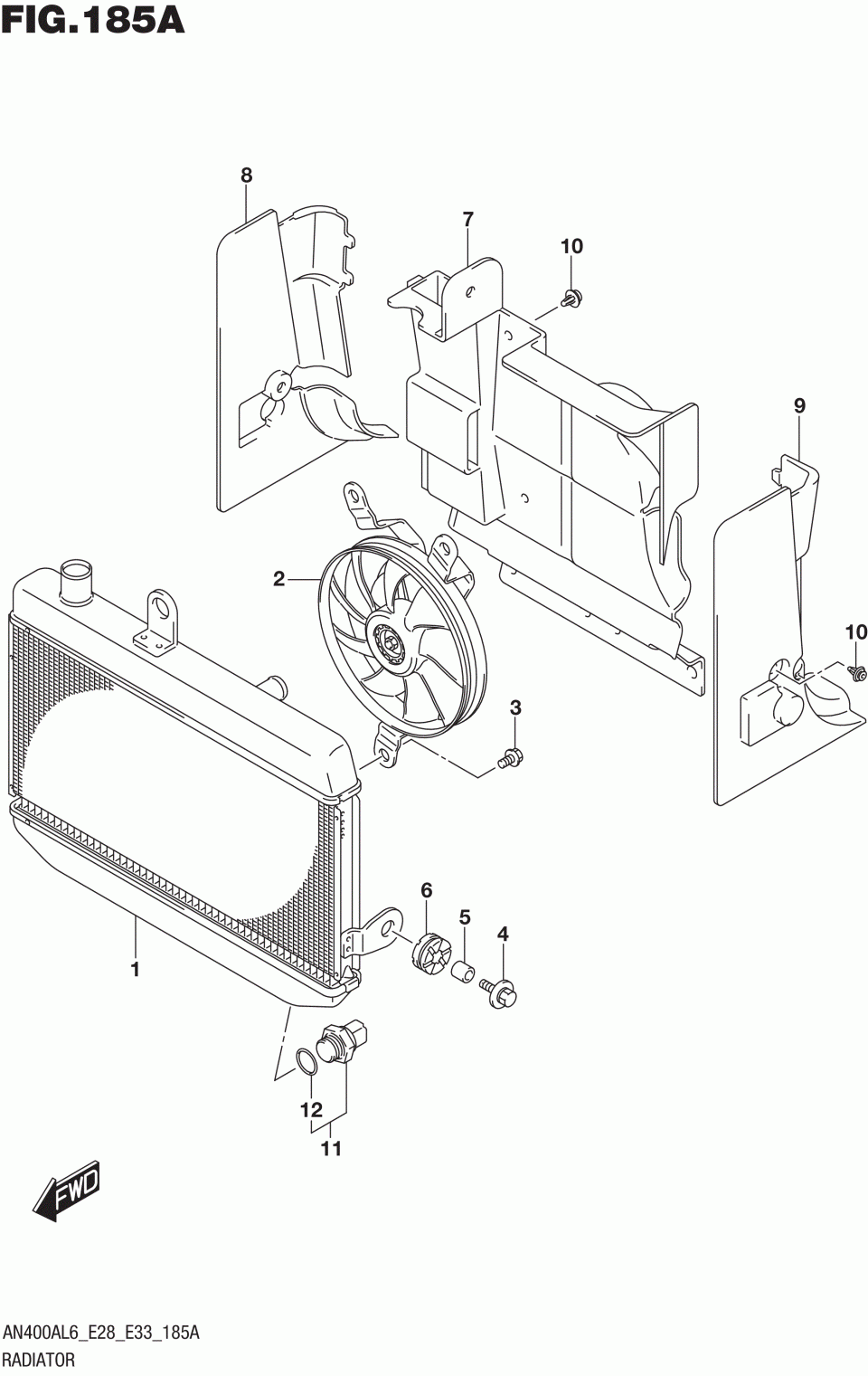 FIG.185A

8

7

10

9

2

10

3

6

5

4

1

12

11

FWD

AN400AL6_E28_E33_185A
RADIATOR