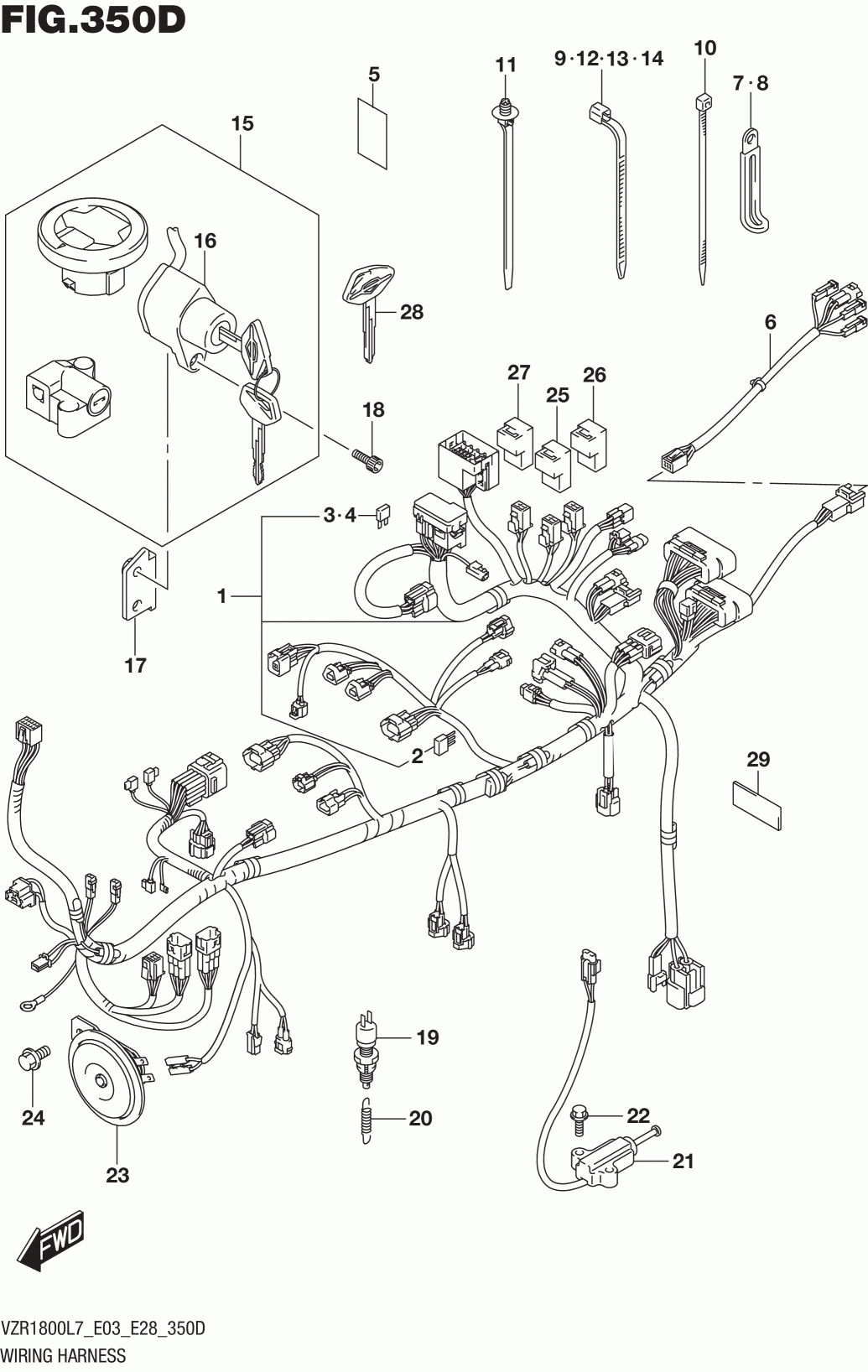 FIG.350D

5
11
9·12·13·14
10
7·8
15
16
28
6
27
25
26
18
3·4
1
17
2
29
19
20
22
21
24
23
FWD

VZR1800L7_E03_E28_350D
WIRING HARNESS