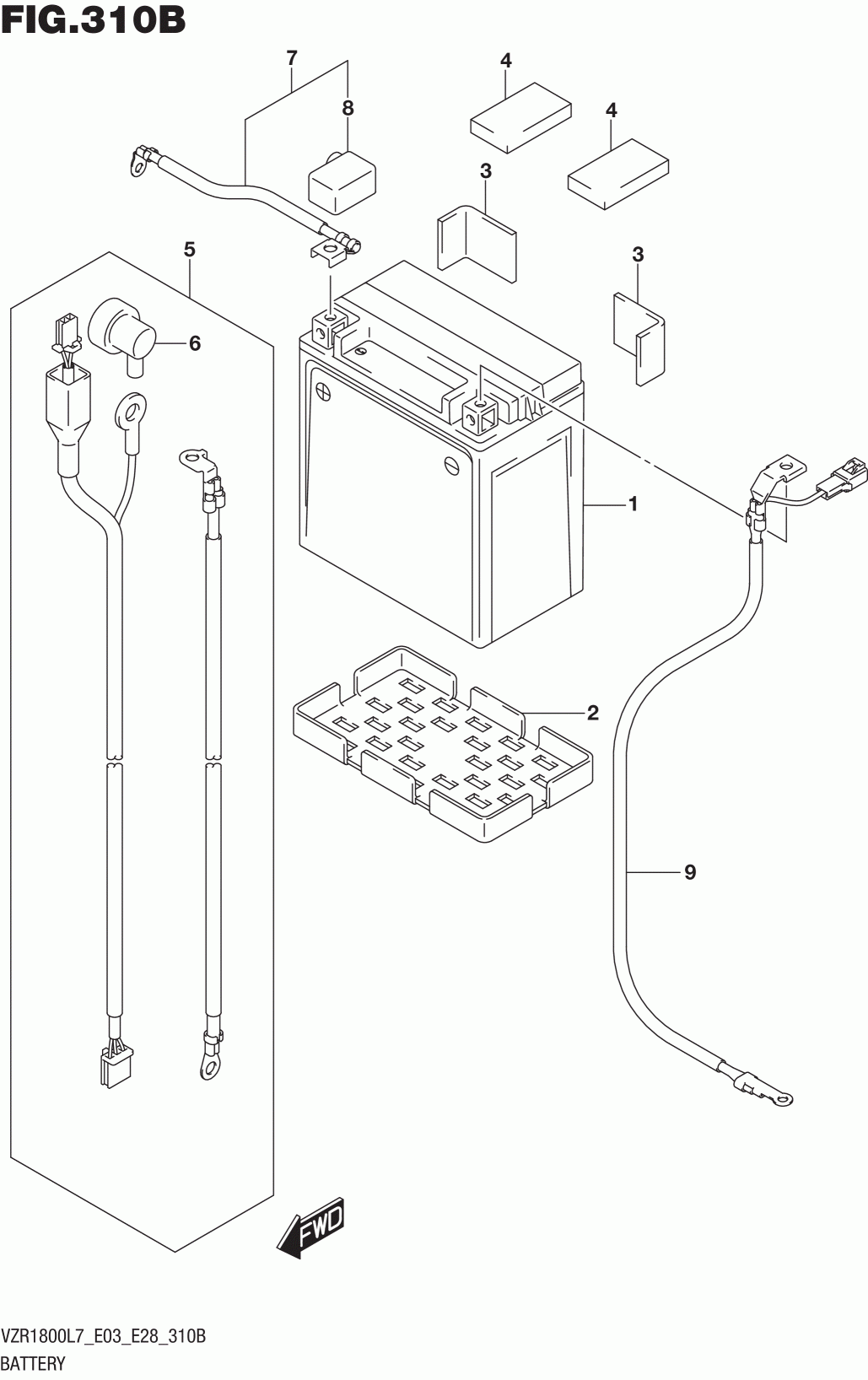 FIG.310B

7
8
4
4
3
3
5
6
1
2
9
FWD

VZR1800L7_E03_E28_310B
BATTERY