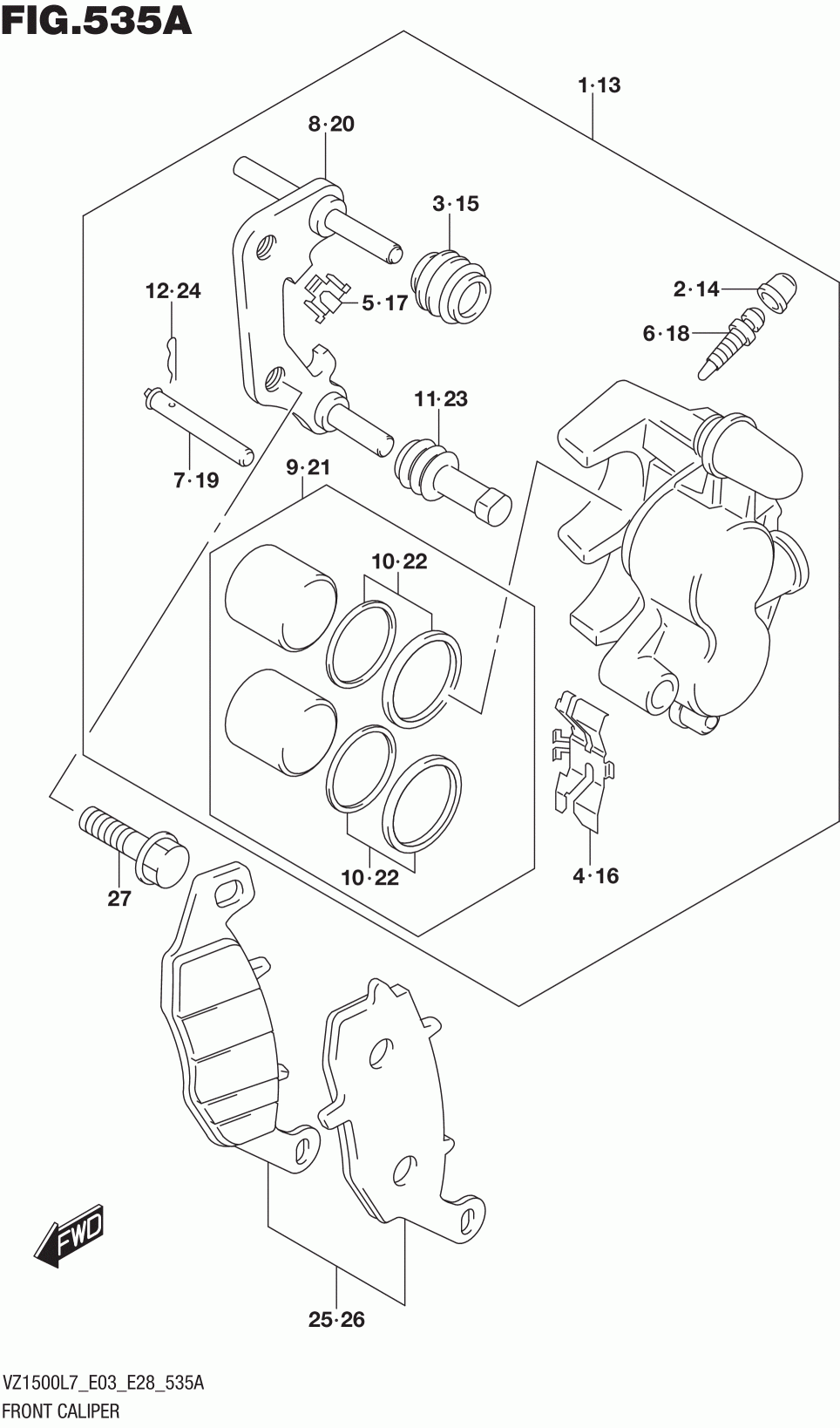 FIG.535A

1·13

8·20

3·15

12·24

5·17

2·14

6·18

11·23

7·19

9·21

10·22

10·22

4·16

27

FWD

25·26

VZ1500L7_E03_E28_535A
FRONT CALIPER