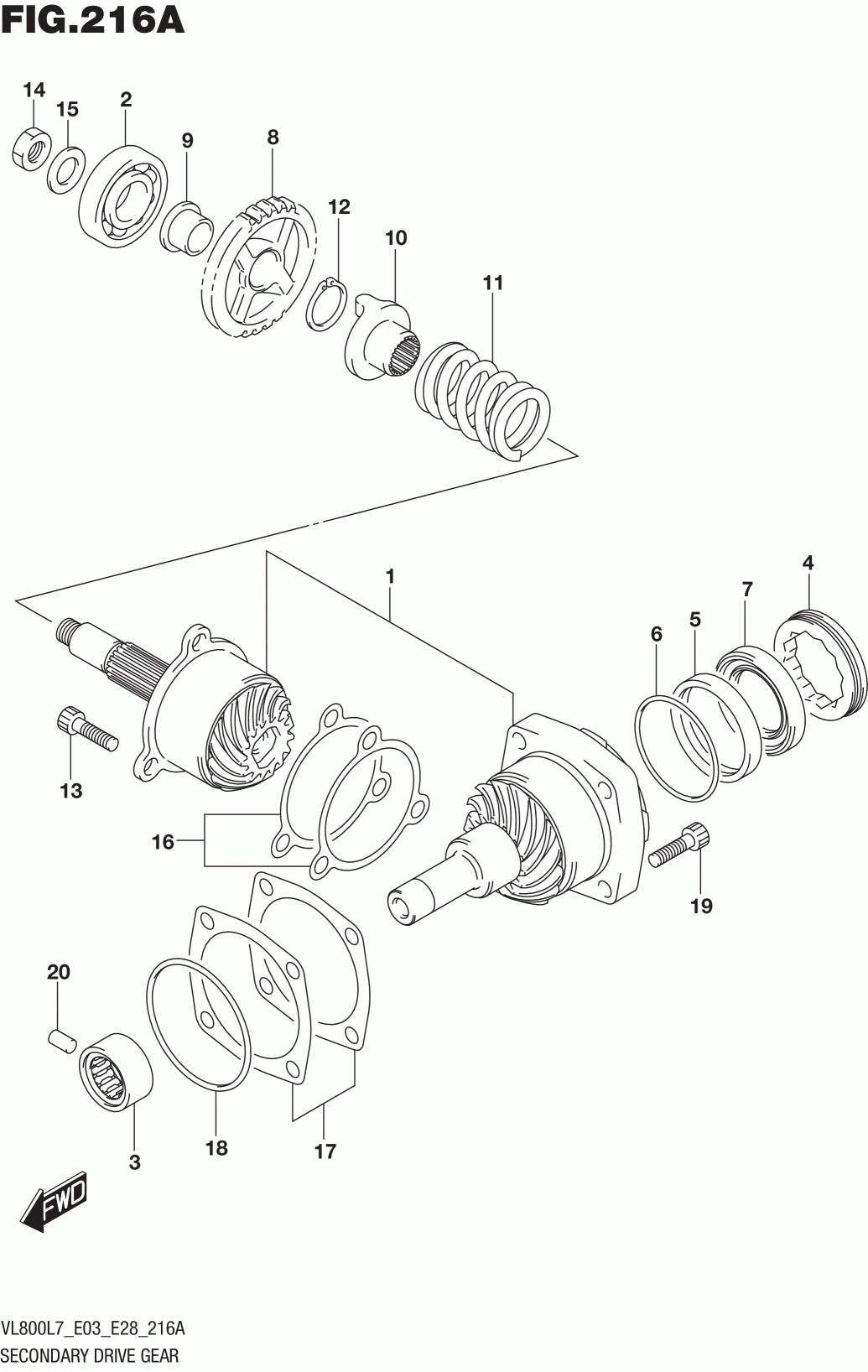 FIG.216A

14
15
2
9
8
12
10
11

1
4
7
5
6

13
16
19

20
3
18
17

FWD

VL800L7_E03_E28_216A
SECONDARY DRIVE GEAR