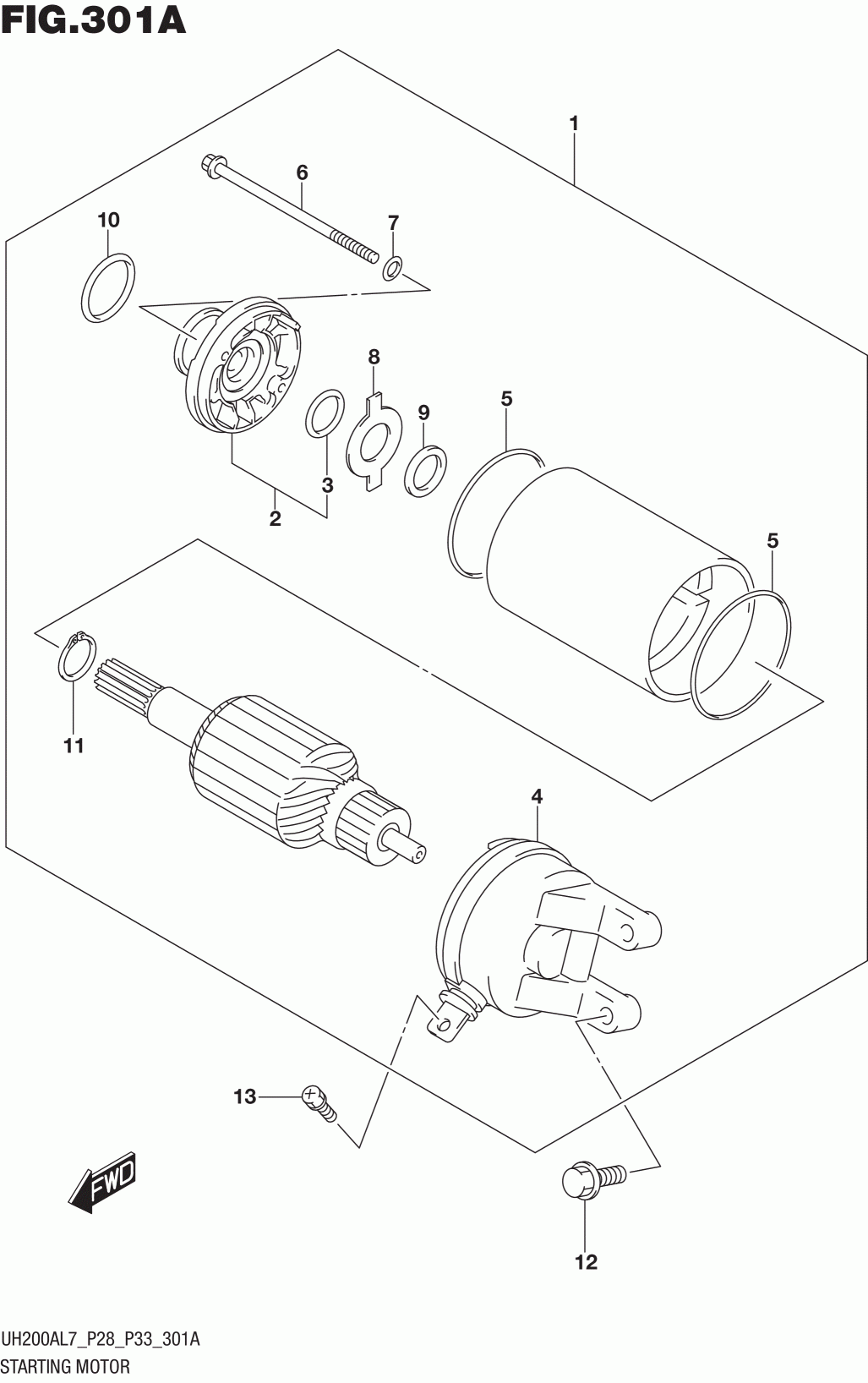 FIG.301A

1
6
10
7
8
5
9
3
2
5
11
4
13
FWD
12

UH200AL7_P28_P33_301A
STARTING MOTOR