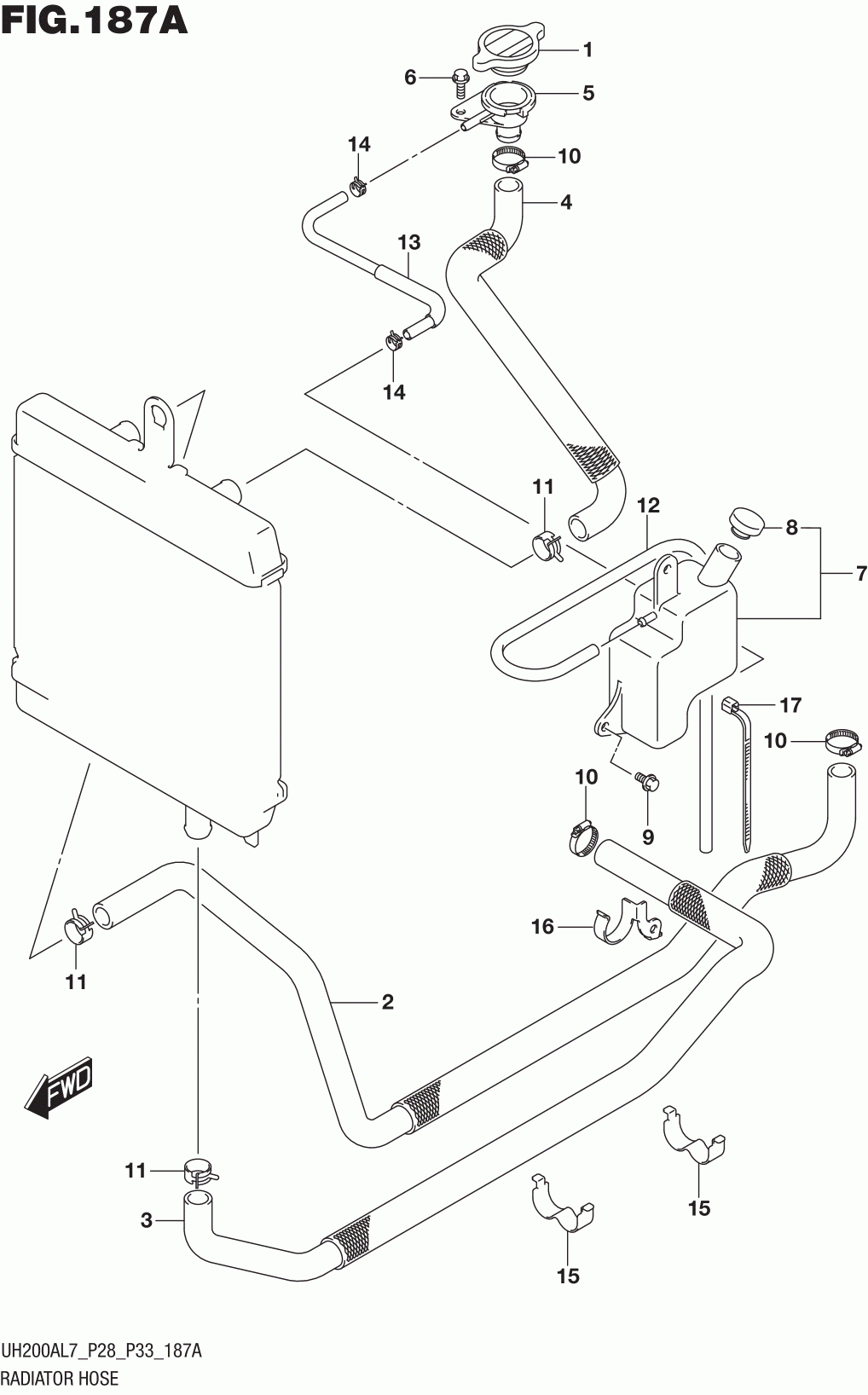 FIG.187A

1
6
5
14
10
4
13
14
11
12
8
7
17
10
10
9
16
11
2
FWD
11
3
15
15

UH200AL7_P28_P33_187A
RADIATOR HOSE