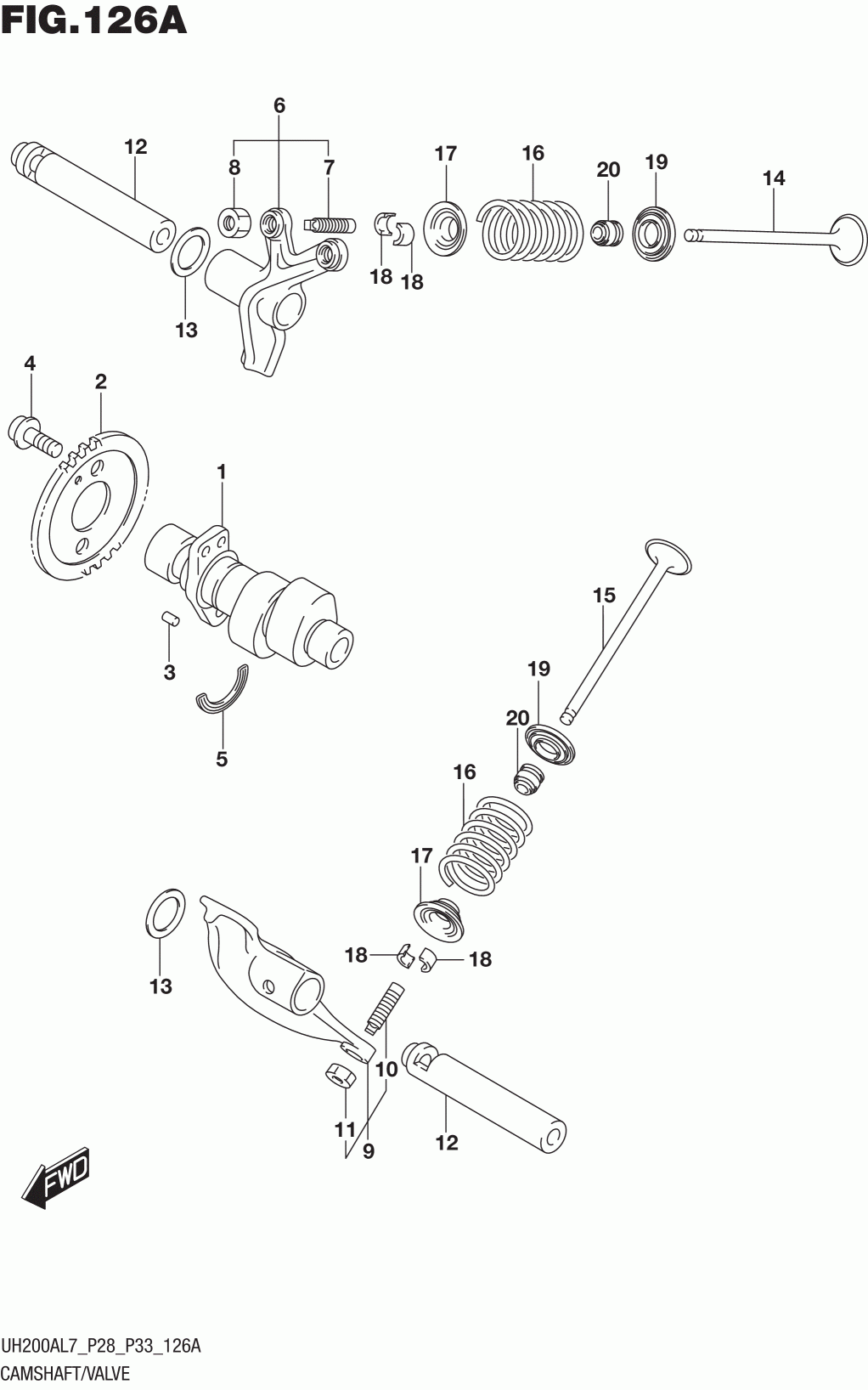 FIG.126A

6
12
8
7
17
16
20
19
14
18
18
13

4
2
1
3
5

15
19
20
16
17
18
18
13
10
11
9
12

FWD

UH200AL7_P28_P33_126A
CAMSHAFT/VALVE