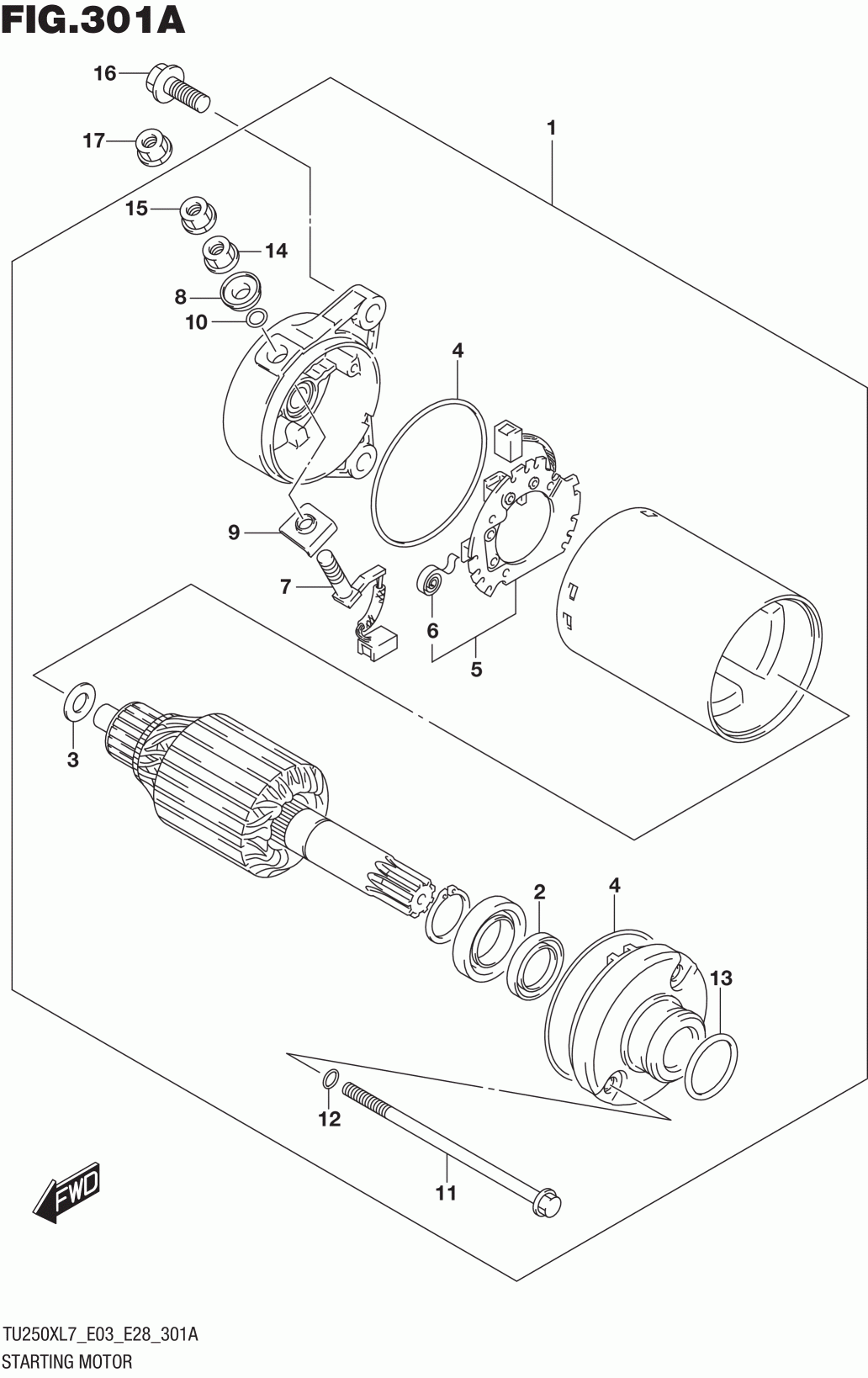 FIG.301A

16
17
1
15
14
8
10
4
9
7
6
5
3
2
4
13
12
11
FWD

TU250XL7_E03_E28_301A
STARTING MOTOR