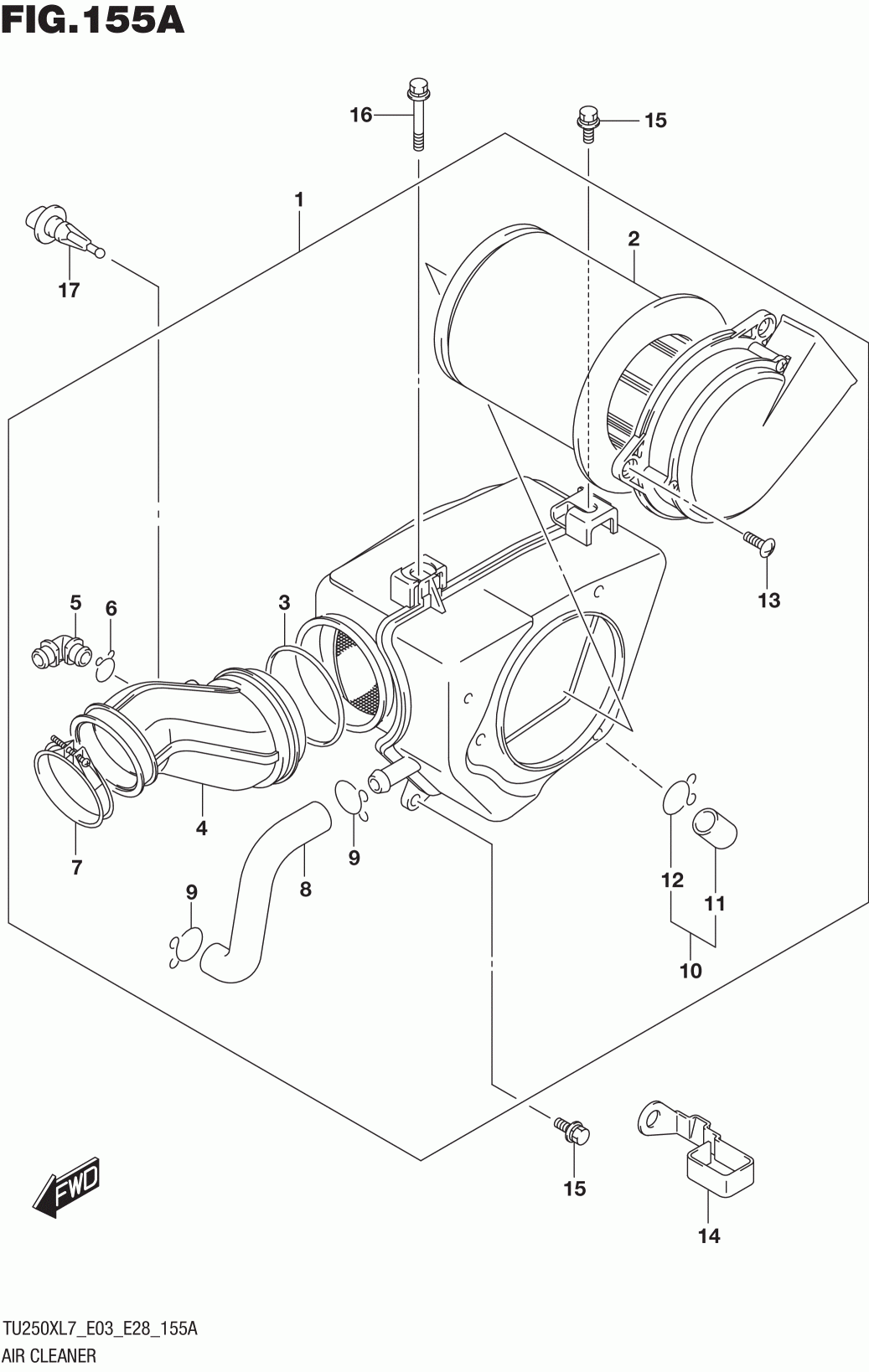 FIG.155A

16
15
1
2
17
13
5
6
3
4
7
9
8
9
12
11
10
15
14
FWD

TU250XL7_E03_E28_155A
AIR CLEANER