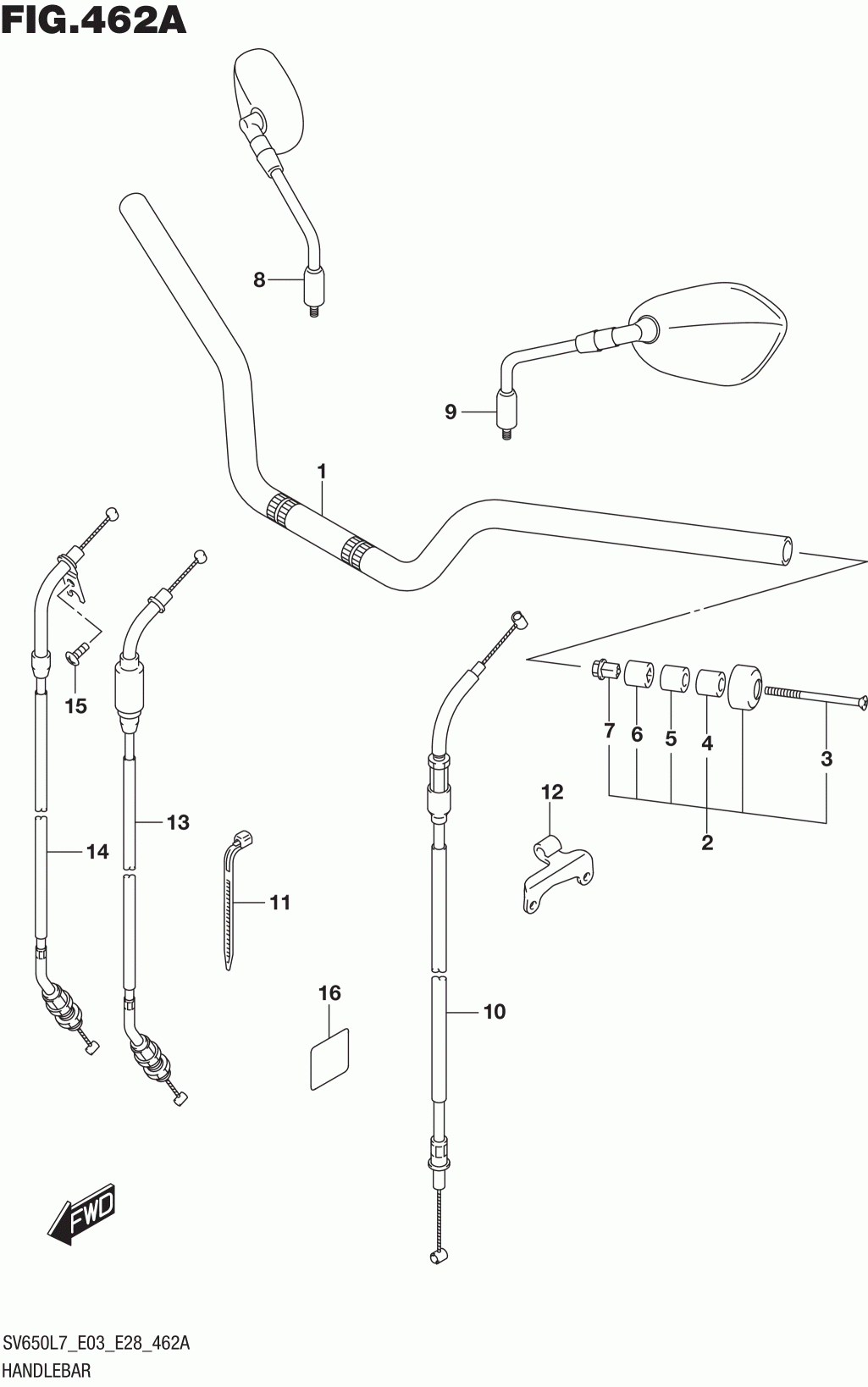 FIG.462A

8

9

1

15

7
6
5
4
3

12

2

13

14

11

16

10

FWD

SV650L7_E03_E28_462A
HANDLEBAR