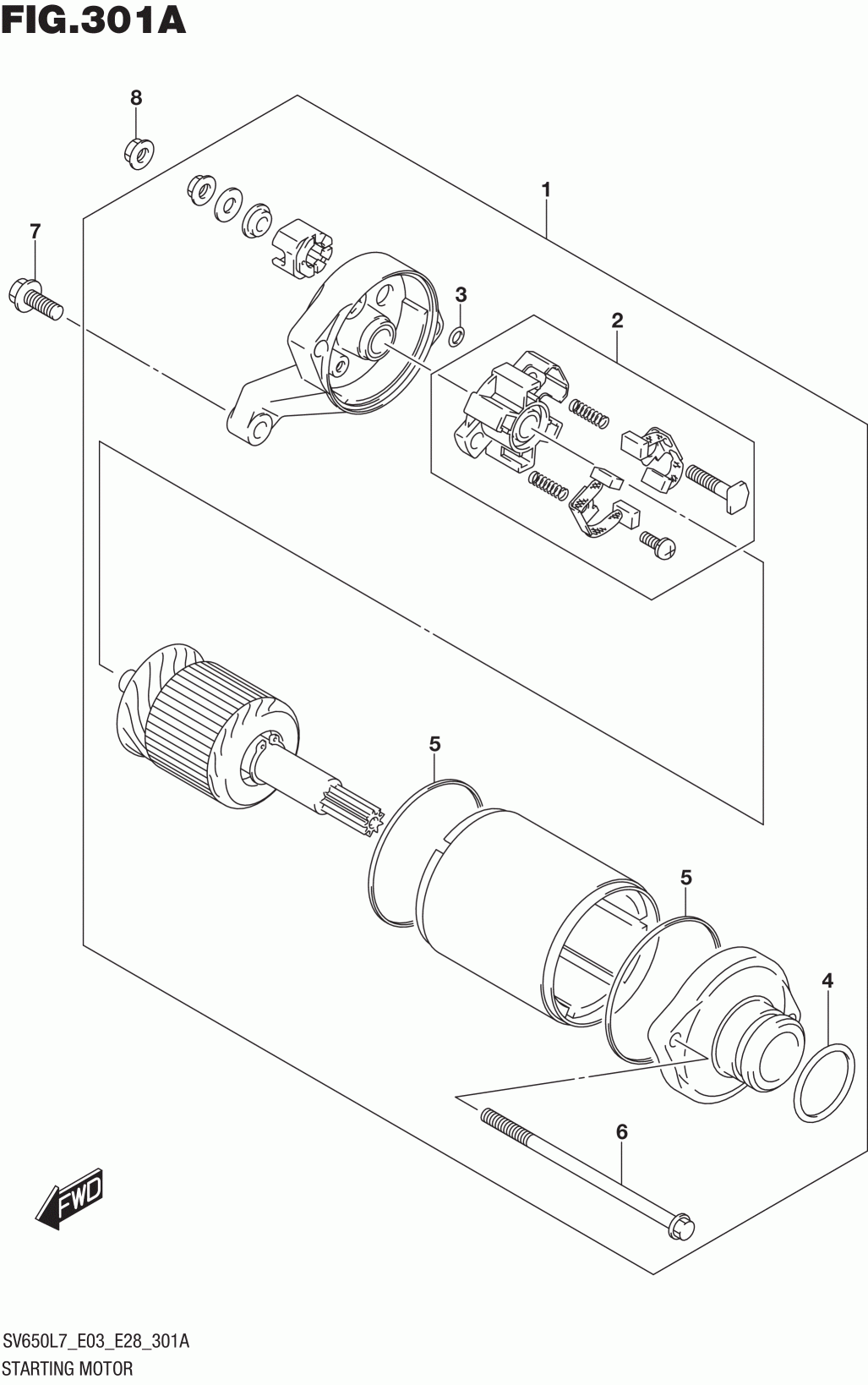 FIG.301A

8

1

7

3

2

5

5

4

6

FWD

SV650L7_E03_E28_301A
STARTING MOTOR