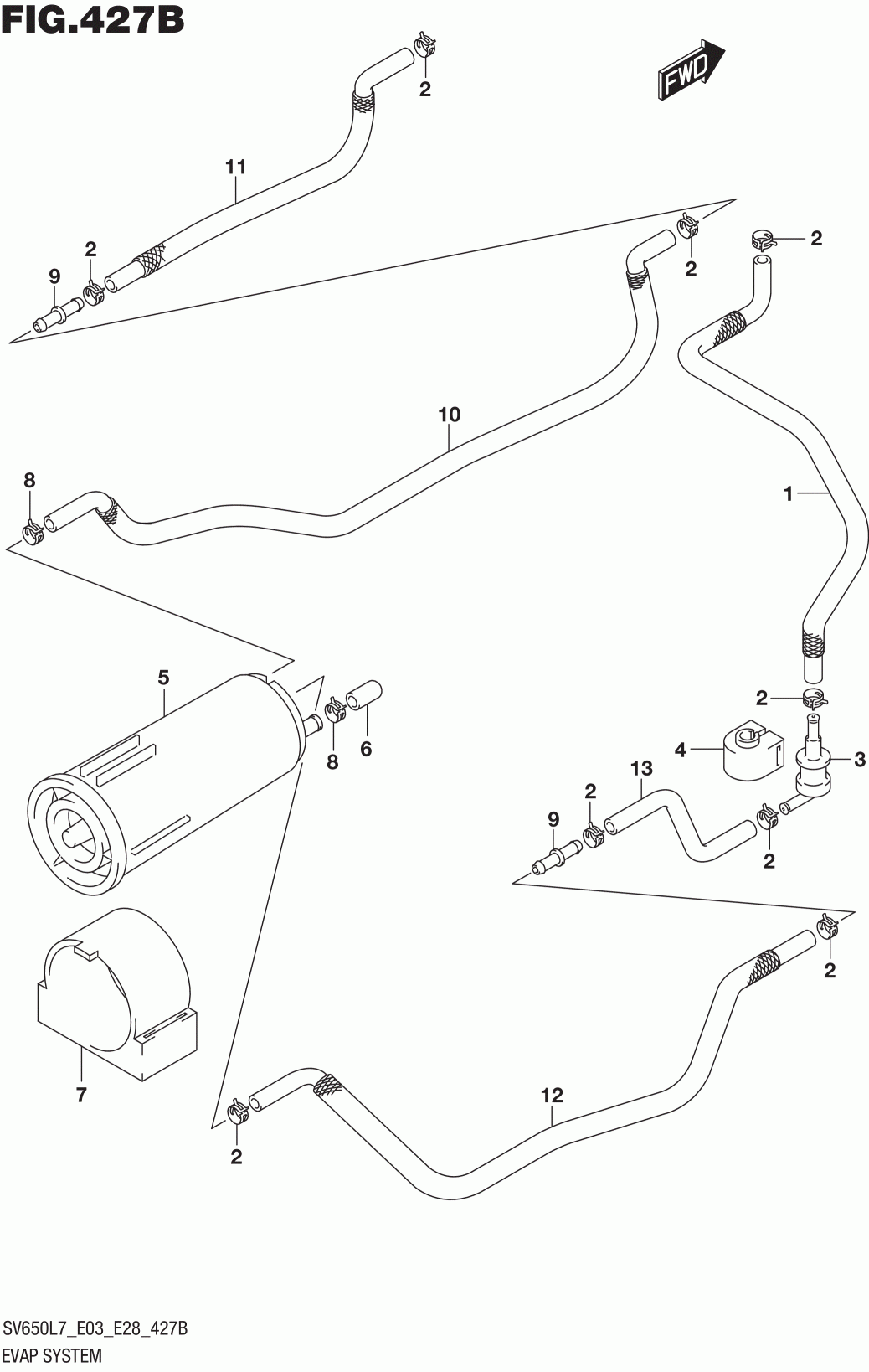 FIG.427B

FWD

2
11
2
9
2
2
10
8
1
5
8
6
2
4
3
13
2
9
2
2
7
12
2

SV650L7_E03_E28_427B
EVAP SYSTEM