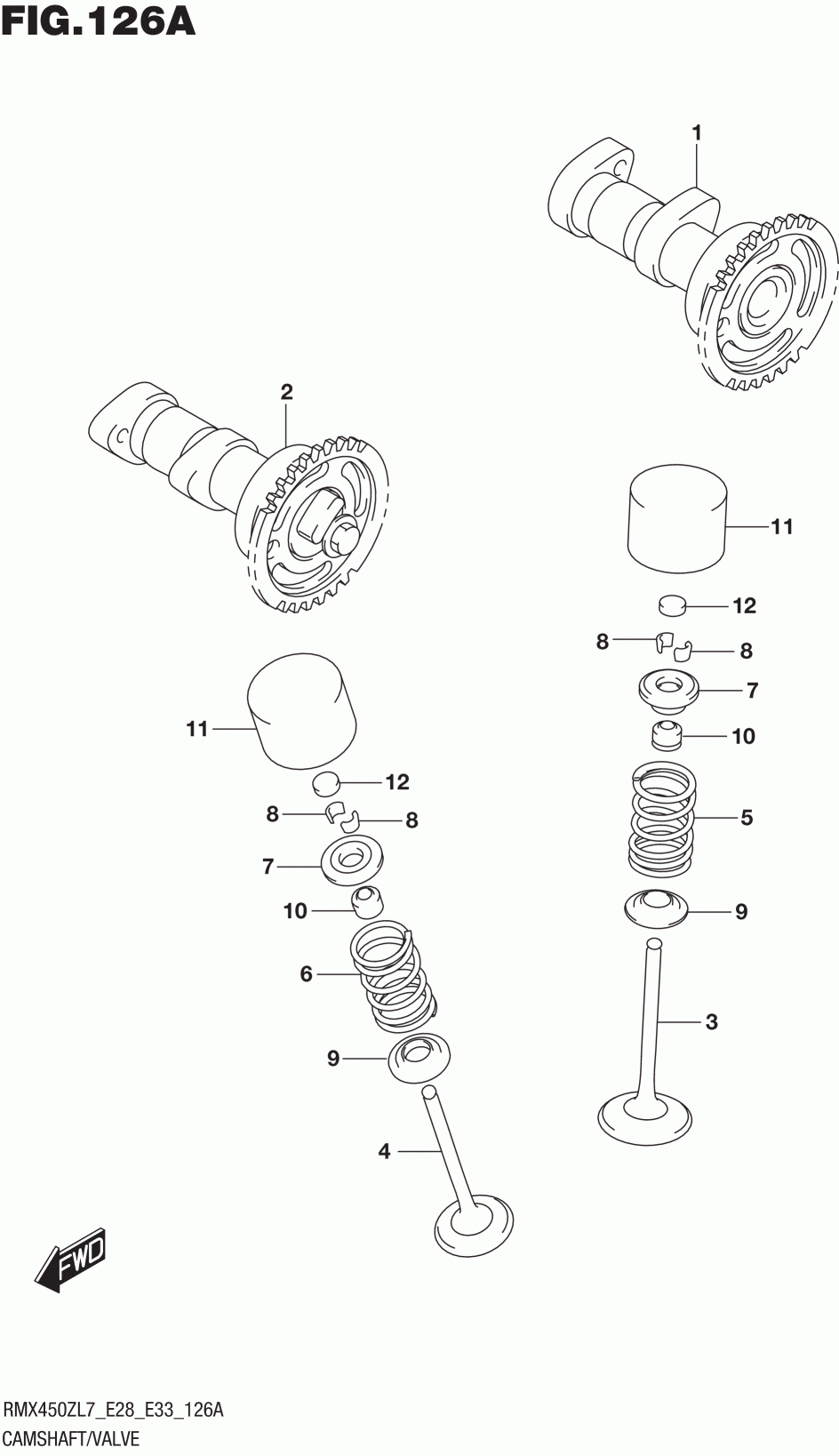 FIG.126A

1

2

11

12

8

8

7

10

5

9

3

11

12

8

8

7

10

6

9

4

FWD

RMX450ZL7_E28_E33_126A
CAMSHAFT/VALVE