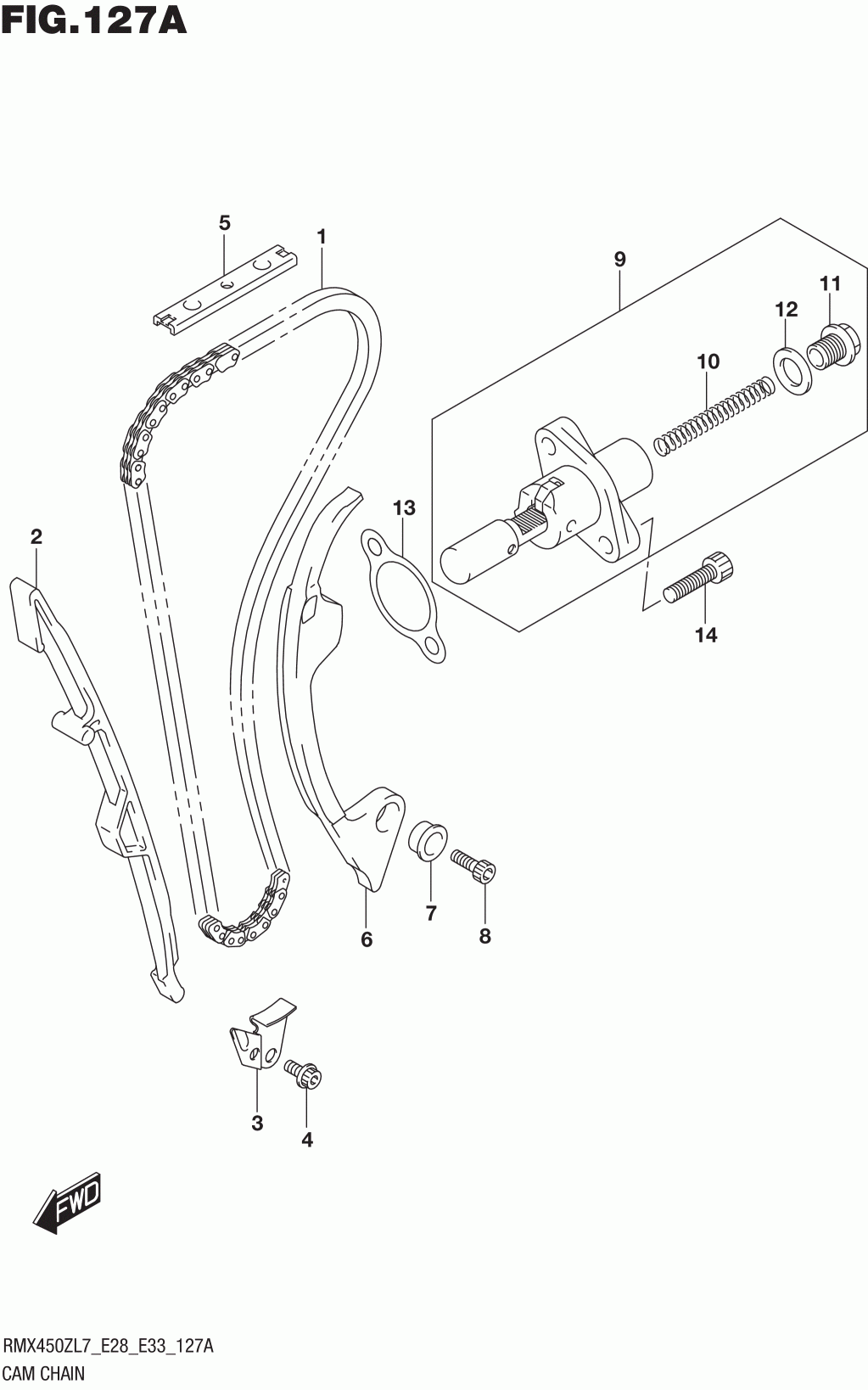 FIG.127A

5
1
9
11
12
10
13
2
14
7
8
6
3
4
FWD

RMX450ZL7_E28_E33_127A
CAM CHAIN