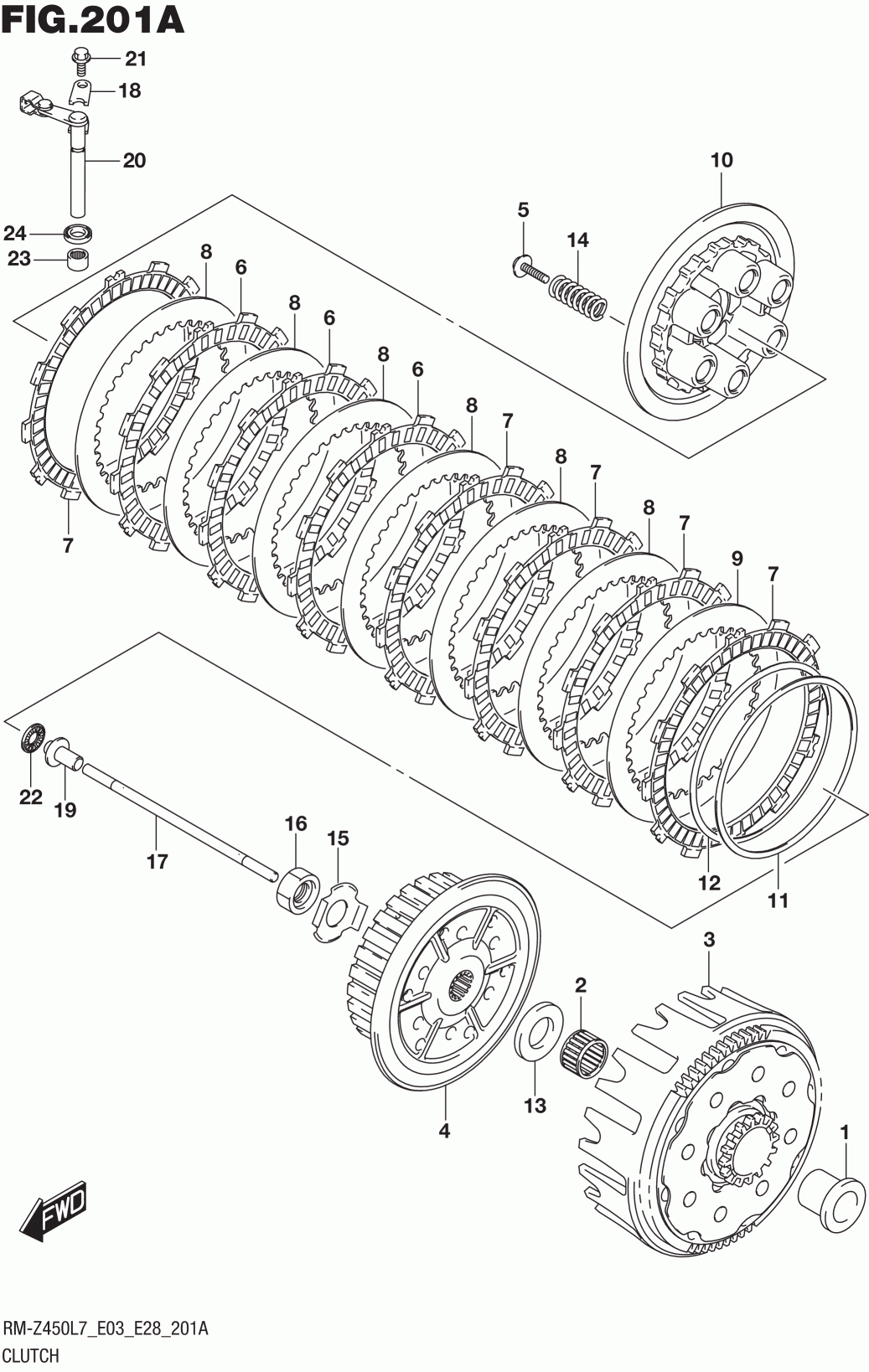 FIG.201A

21
18
20
24
23
10
5
14
8
6
8
6
8
6
8
7
8
7
8
7
9
7
7
22
19
17
16
15
12
11
3
2
13
4
1
FWD

RM-Z450L7_E03_E28_201A
CLUTCH