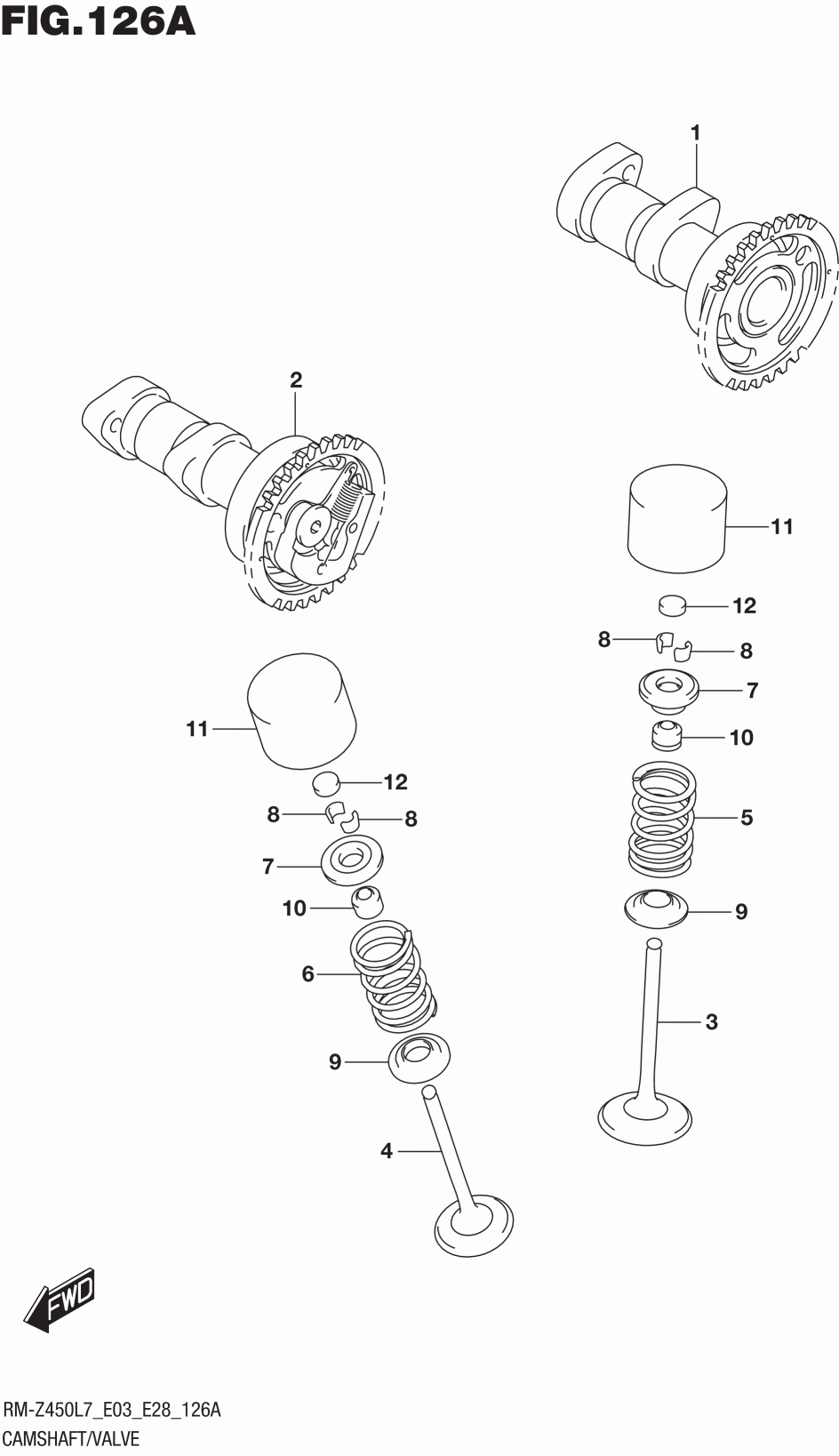 FIG.126A

1

2

11

12

8

8

7

10

5

9

3

11

12

8

8

7

10

6

9

4

FWD

RM-Z450L7_E03_E28_126A
CAMSHAFT/VALVE