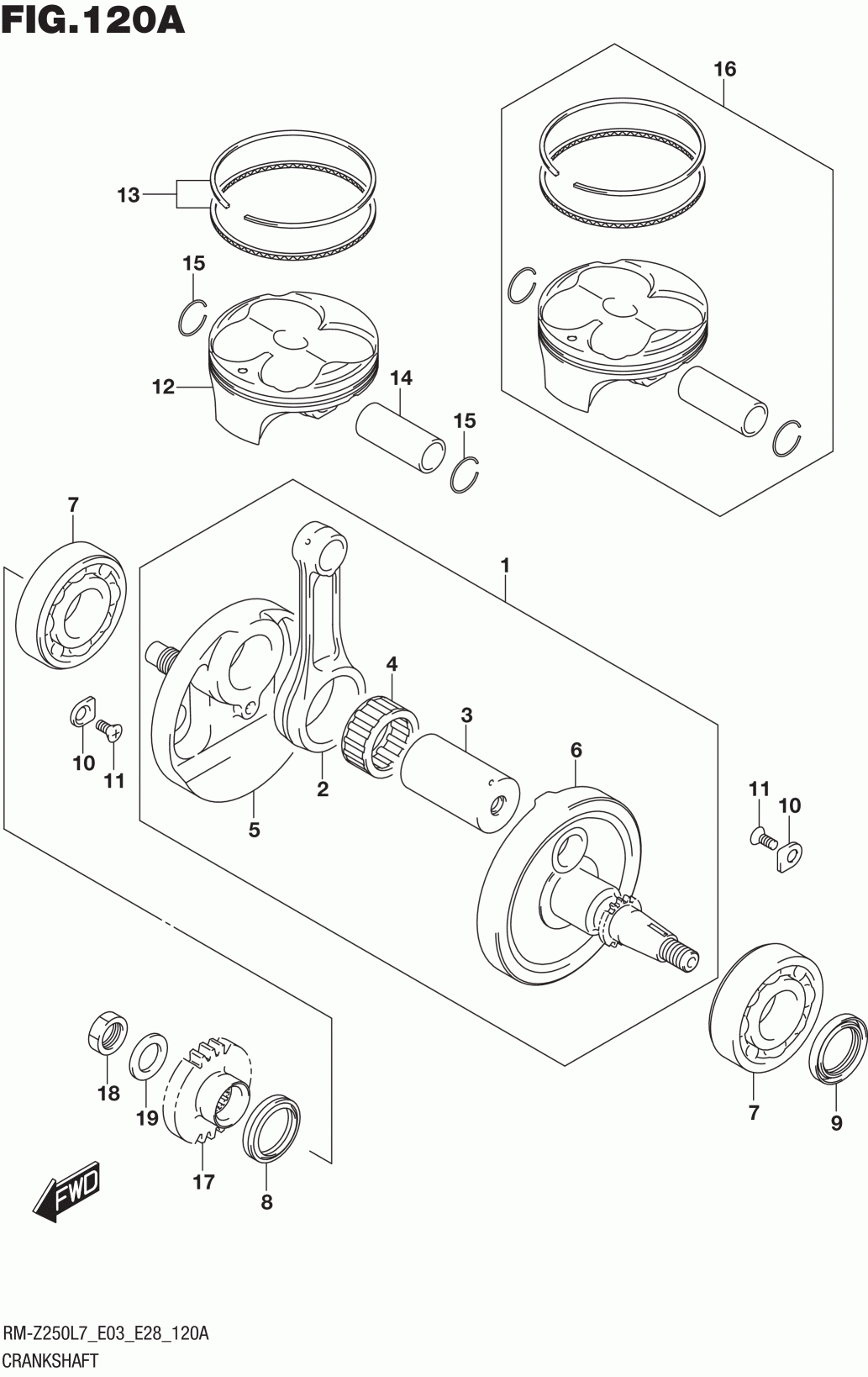 FIG.120A

16

13

15

12

14

15

7

1

4

3

6

10

11

2

5

11

10

18

19

17

8

7

9

FWD

RM-Z250L7_E03_E28_120A
CRANKSHAFT