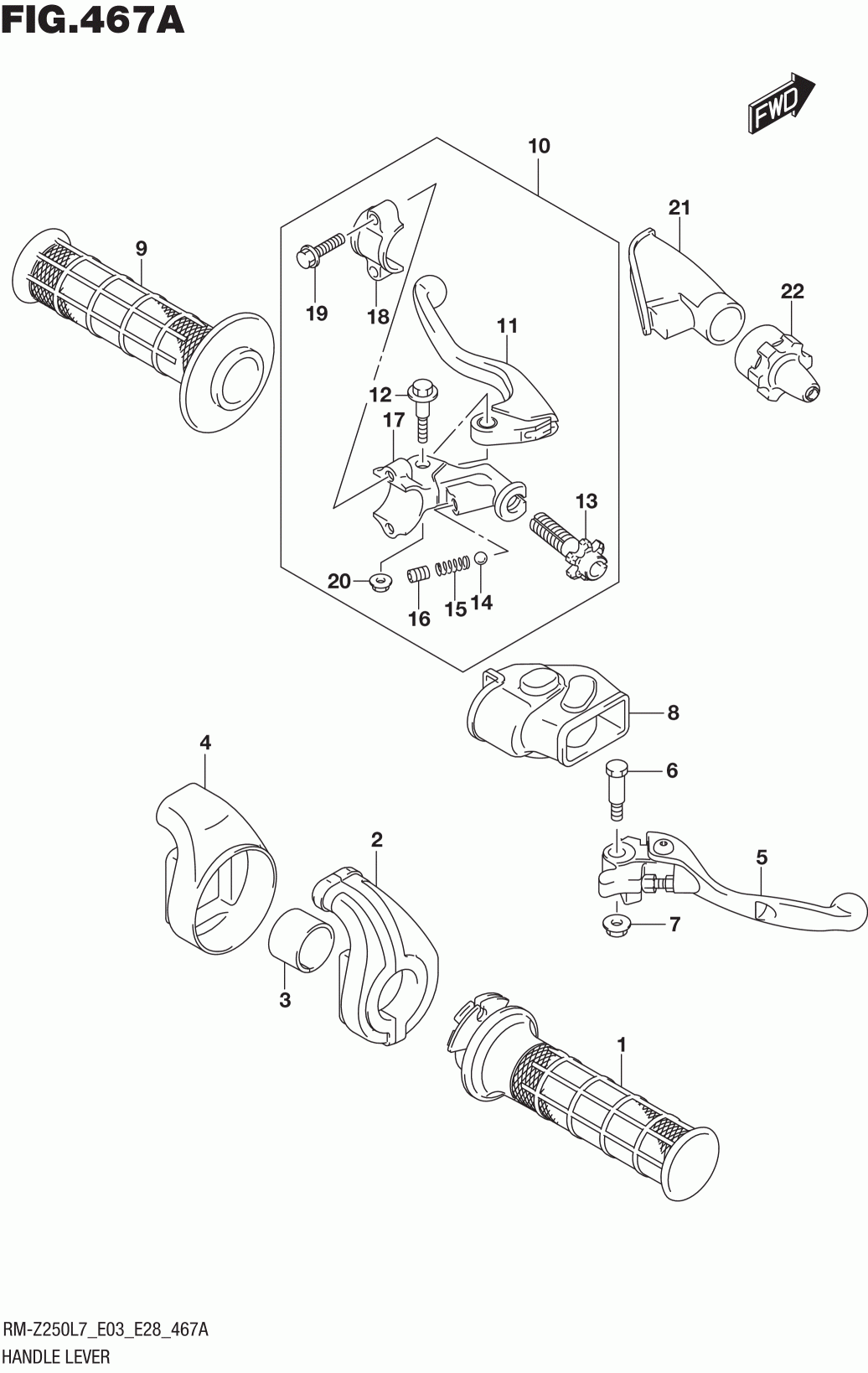 FIG.467A

FWD

10
21
9
22
19
18
11
12
17
13
20
16
15
14
8
4
6
2
5
7
3
1

RM-Z250L7_E03_E28_467A
HANDLE LEVER