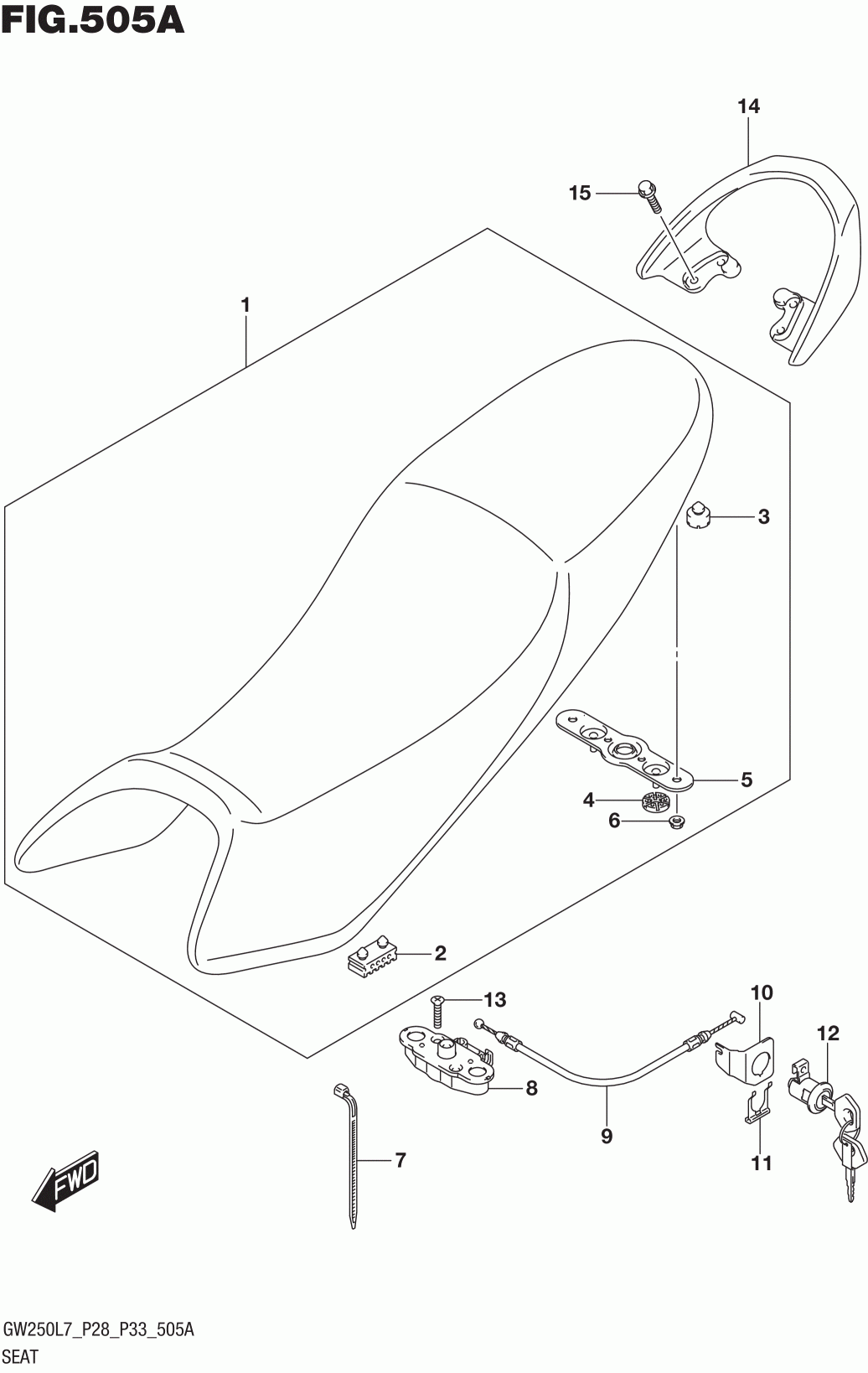 FIG.505A

14
15
1
3
5
4
6
2
13
10
12
8
9
11
7
FWD

GW250L7_P28_P33_505A
SEAT