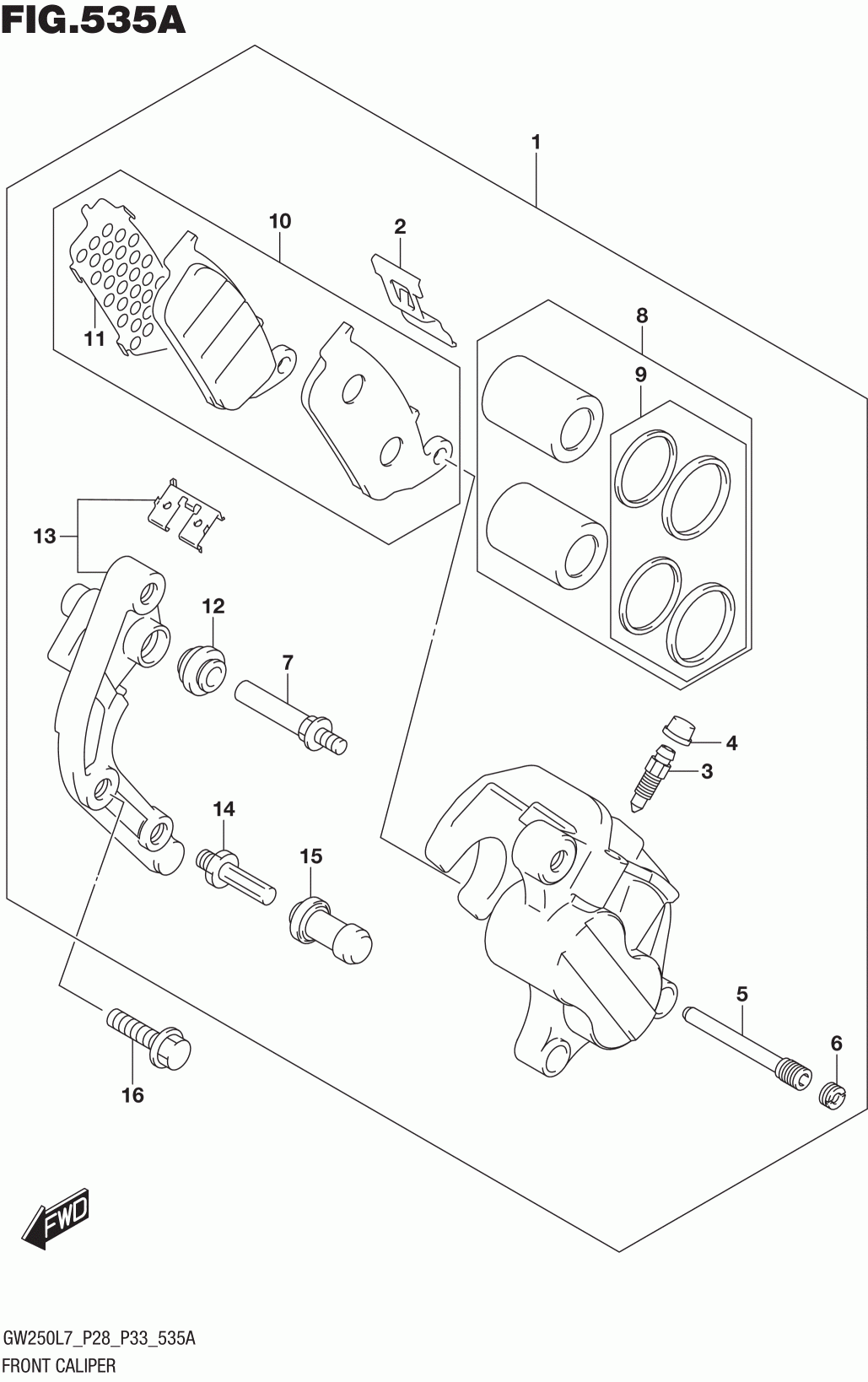 FIG.535A

1

10

2

11

8

9

13

12

7

4

3

14

15

5

6

16

FWD

GW250L7_P28_P33_535A
FRONT CALIPER