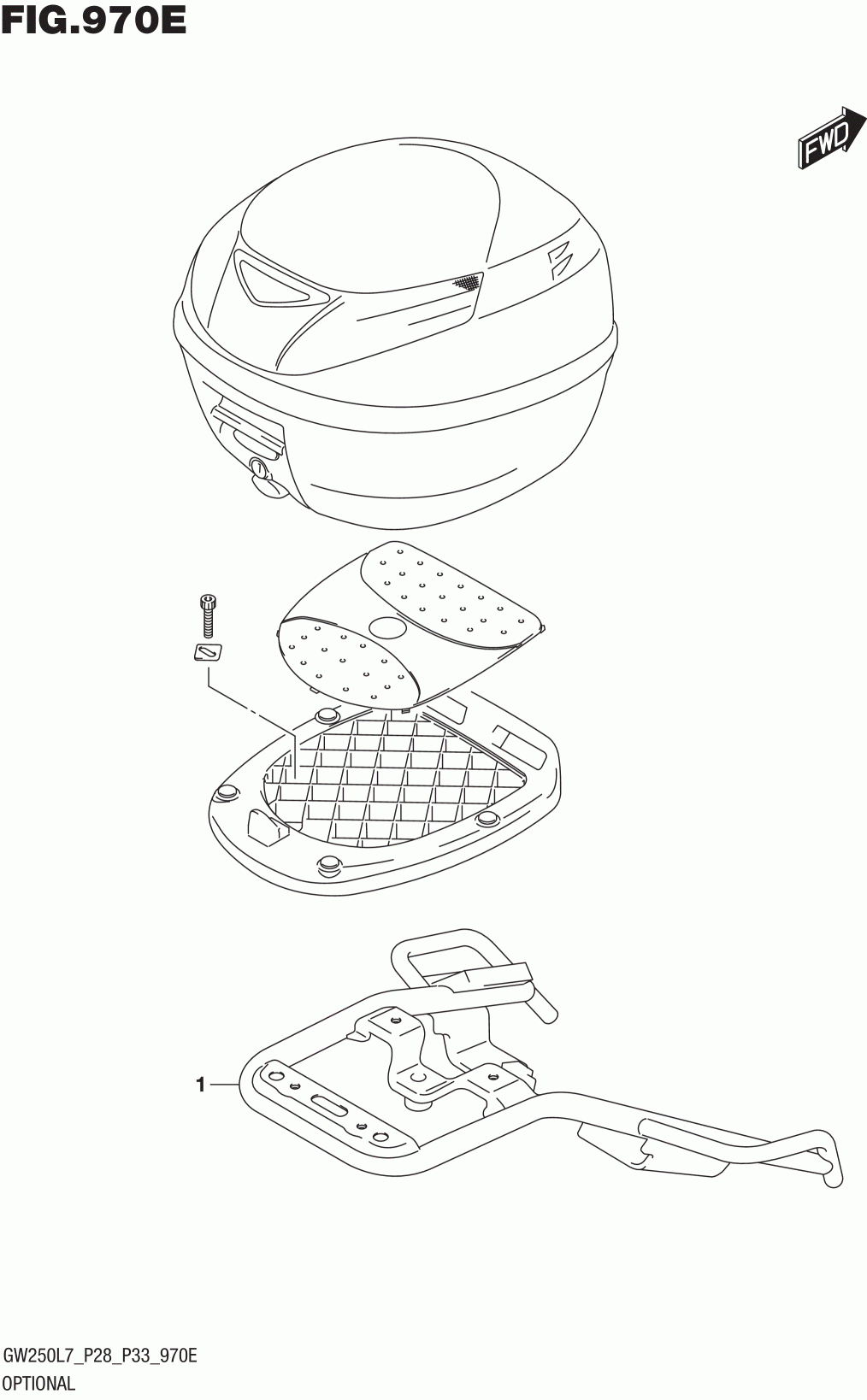 FIG.970E

FWD

1

GW250L7_P28_P33_970E
OPTIONAL