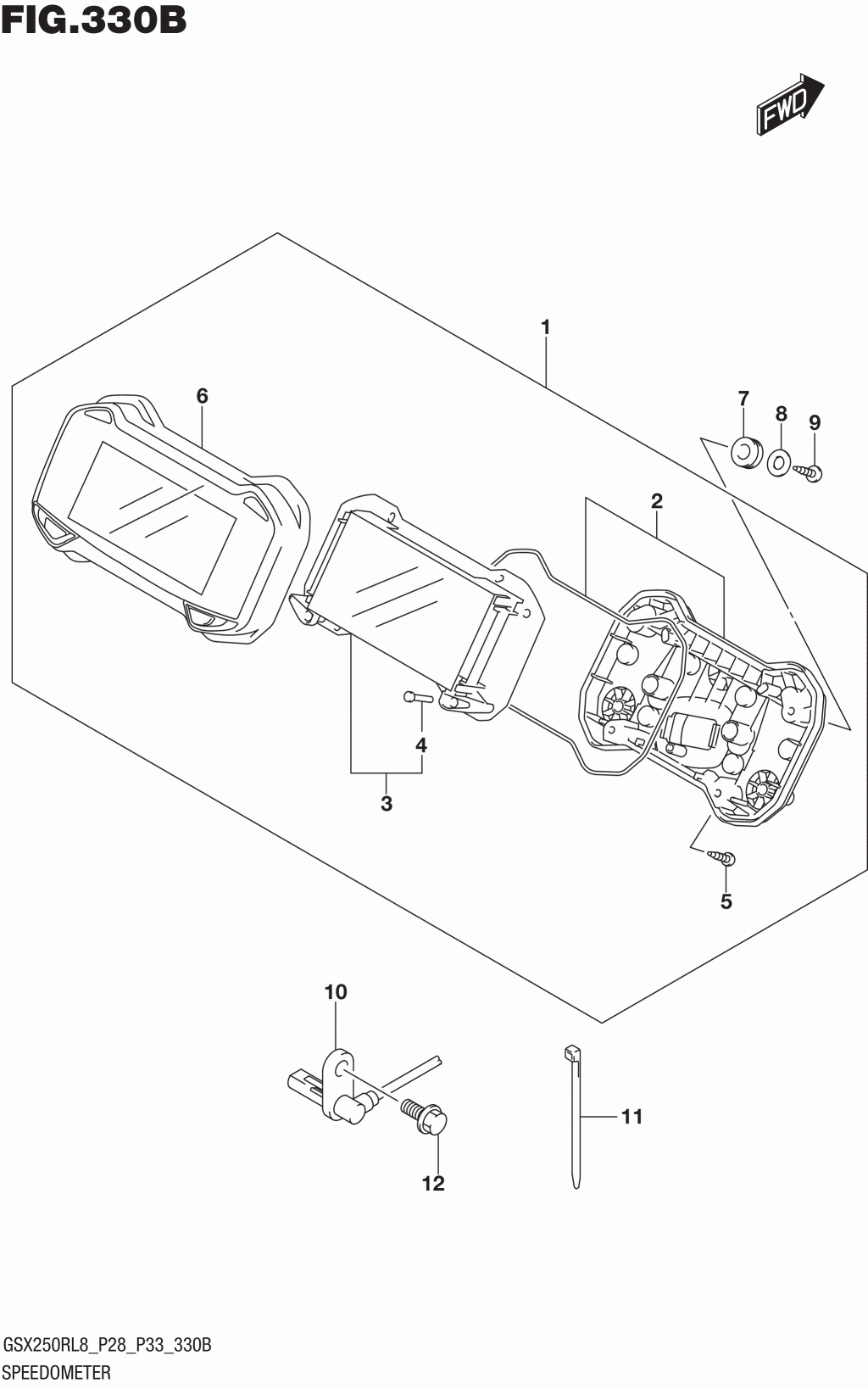 FIG.330B

FWD

1
6
7
8
9
2
4
3
5
10
11
12

GSX250RL8_P28_P33_330B
SPEEDOMETER