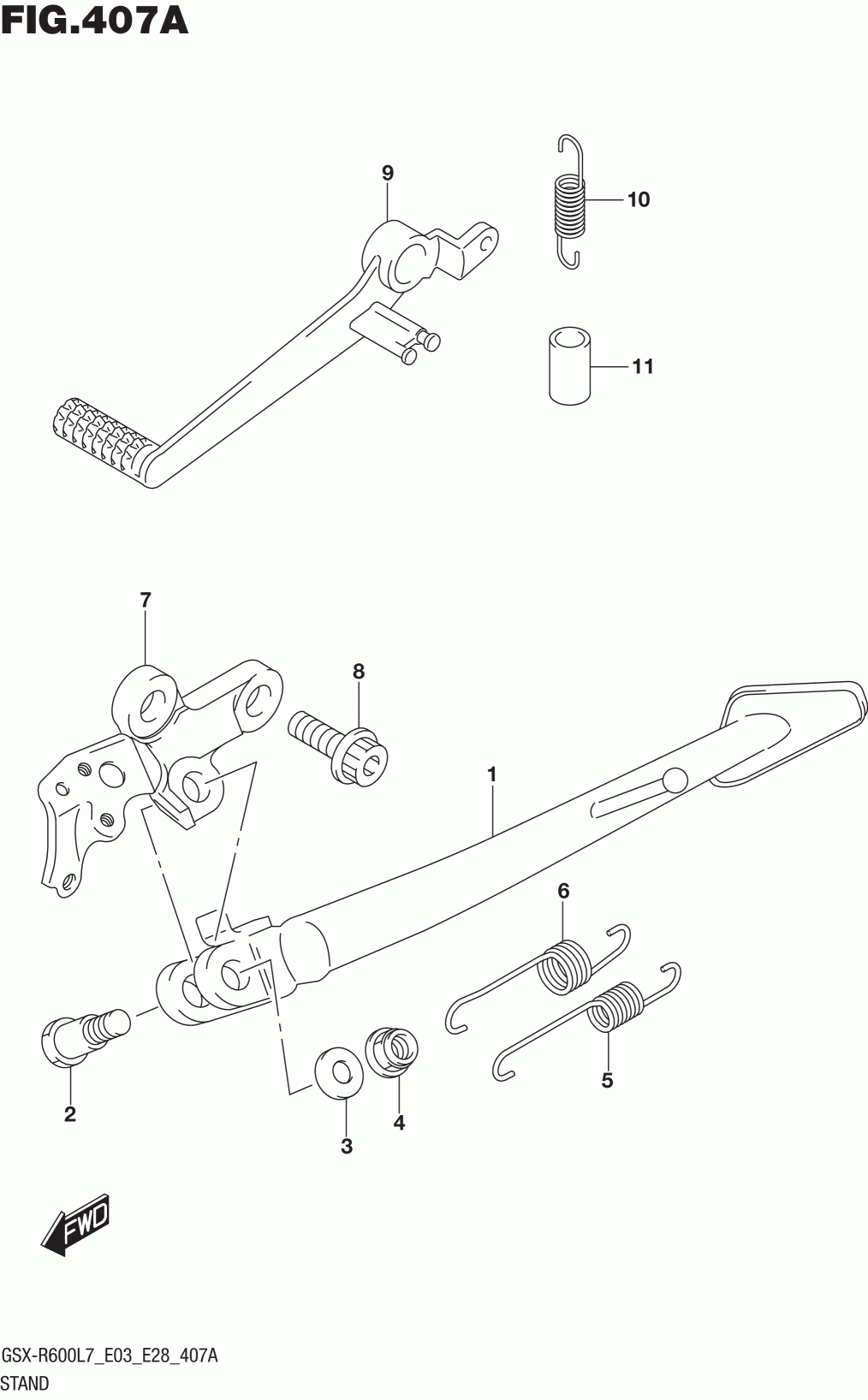 FIG.407A

9

10

11

7

8

1

6

5

2

3

4

FWD

GSX-R600L7_E03_E28_407A
STAND