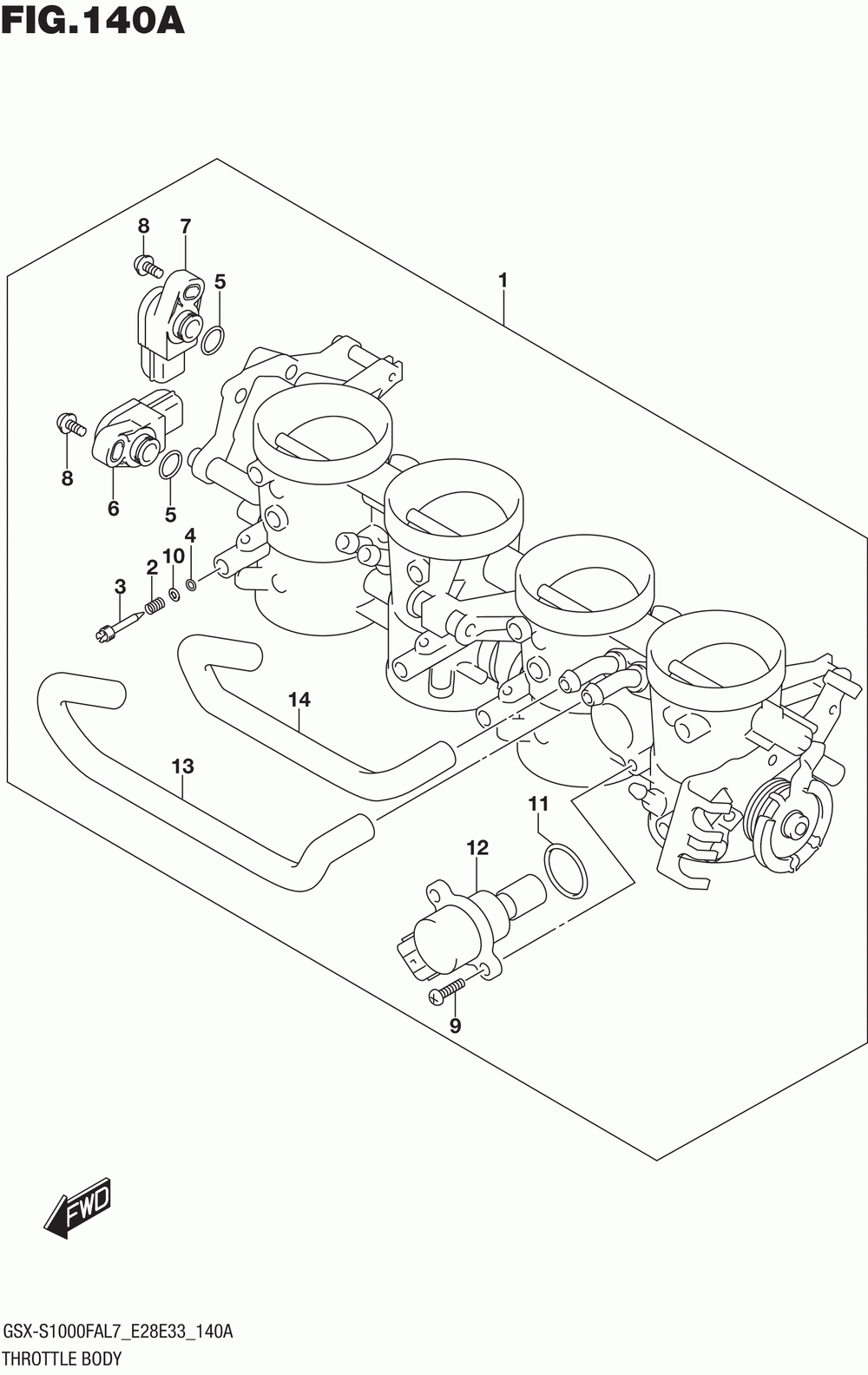 FIG.140A

8
7
5
1
8
6
5
4
10
2
3
14
13
11
12
9

FWD

GSX-S1000FAL7_E28E33_140A
THROTTLE BODY