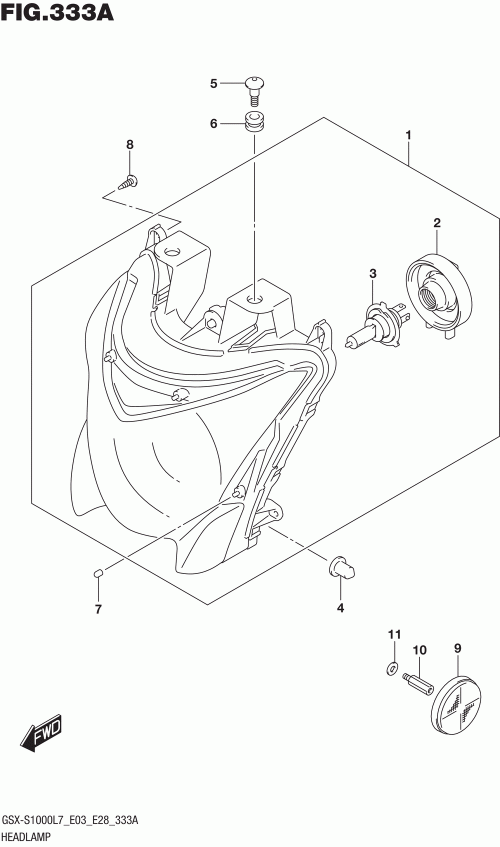 FIG.333A

5
6
8
1
2
3
7
4
11
10
9
FWD

GSX-S1000L7_E03_E28_333A
HEADLAMP