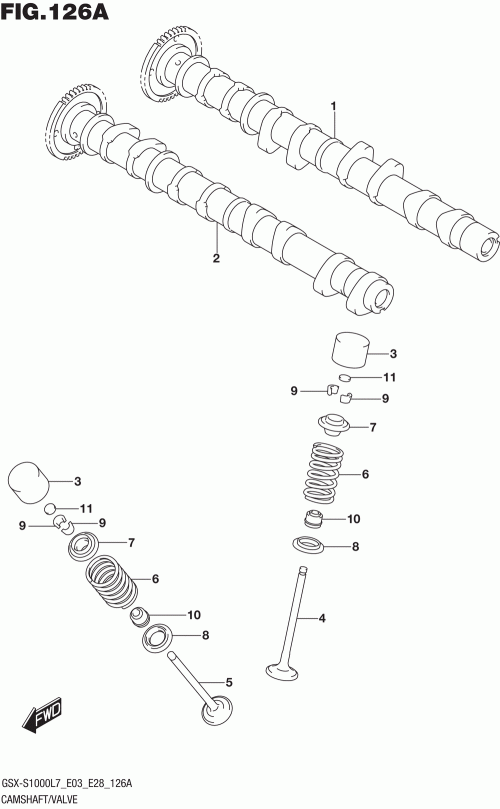 FIG.126A

1

2

3

11

9

9

7

6

10

8

4

3

11

9

9

7

6

10

8

5

FWD

GSX-S1000L7_E03_E28_126A
CAMSHAFT/VALVE