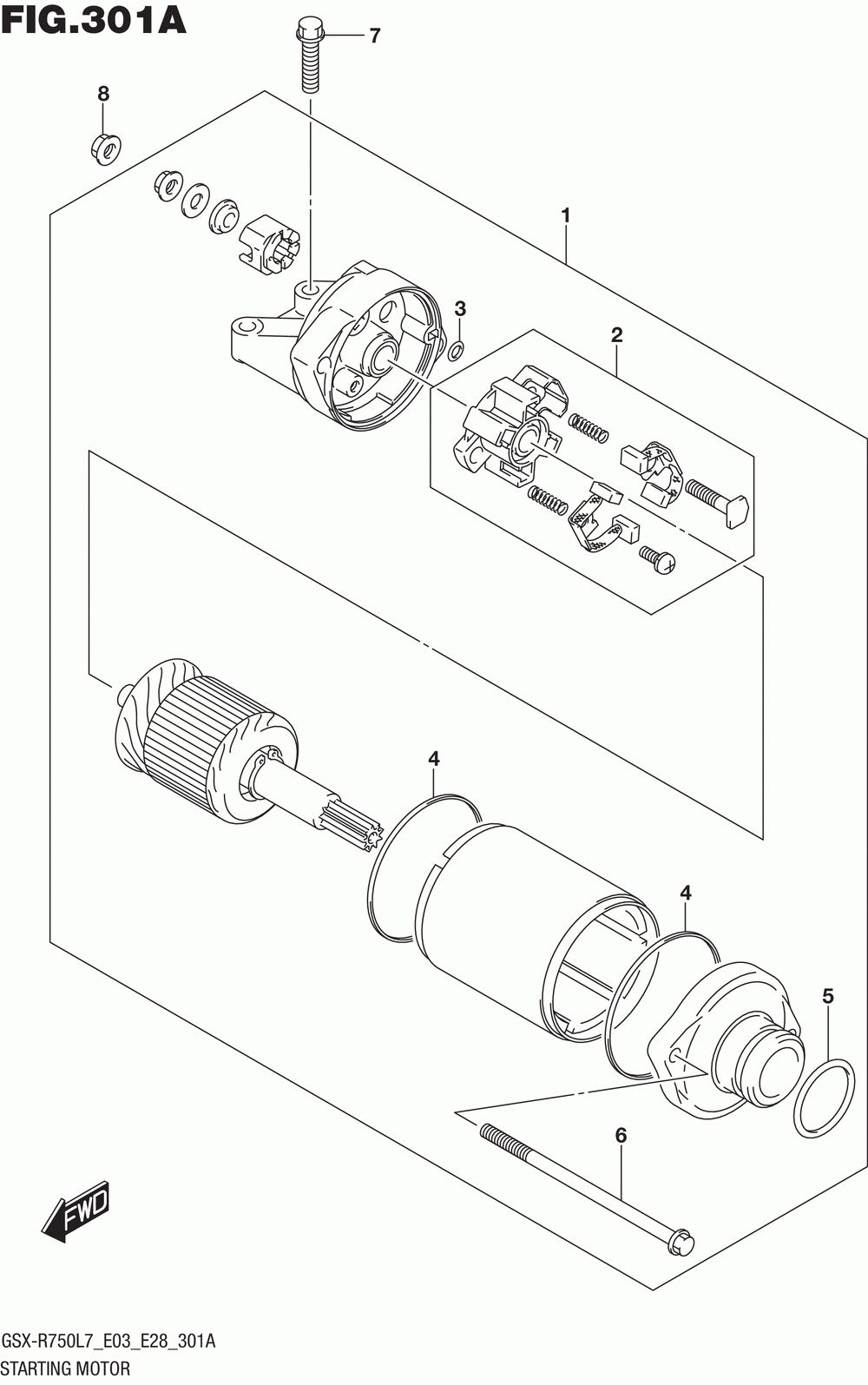 FIG.301A

7

8

1

3

2

4

4

5

6

FWD

GSX-R750L7_E03_E28_301A
STARTING MOTOR