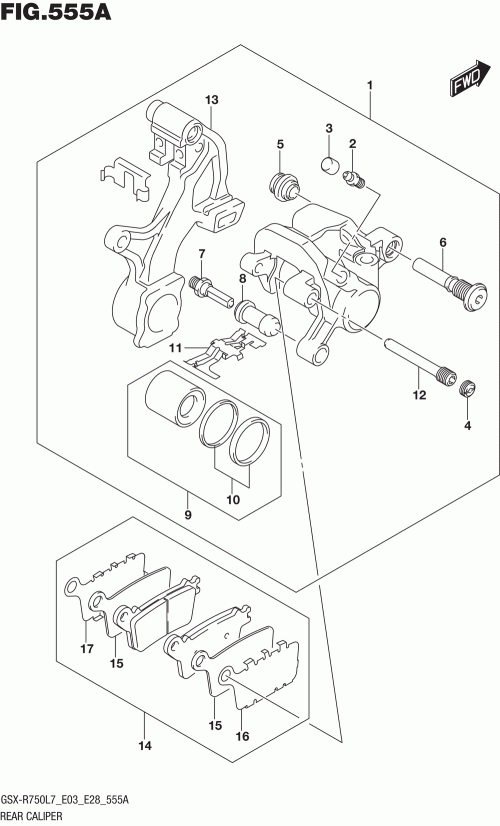 FIG.555A

FWD

1
13
3
2
5
6
7
8
11
12
4
9
10
17
15
15
16
14

GSX-R750L7_E03_E28_555A
REAR CALIPER