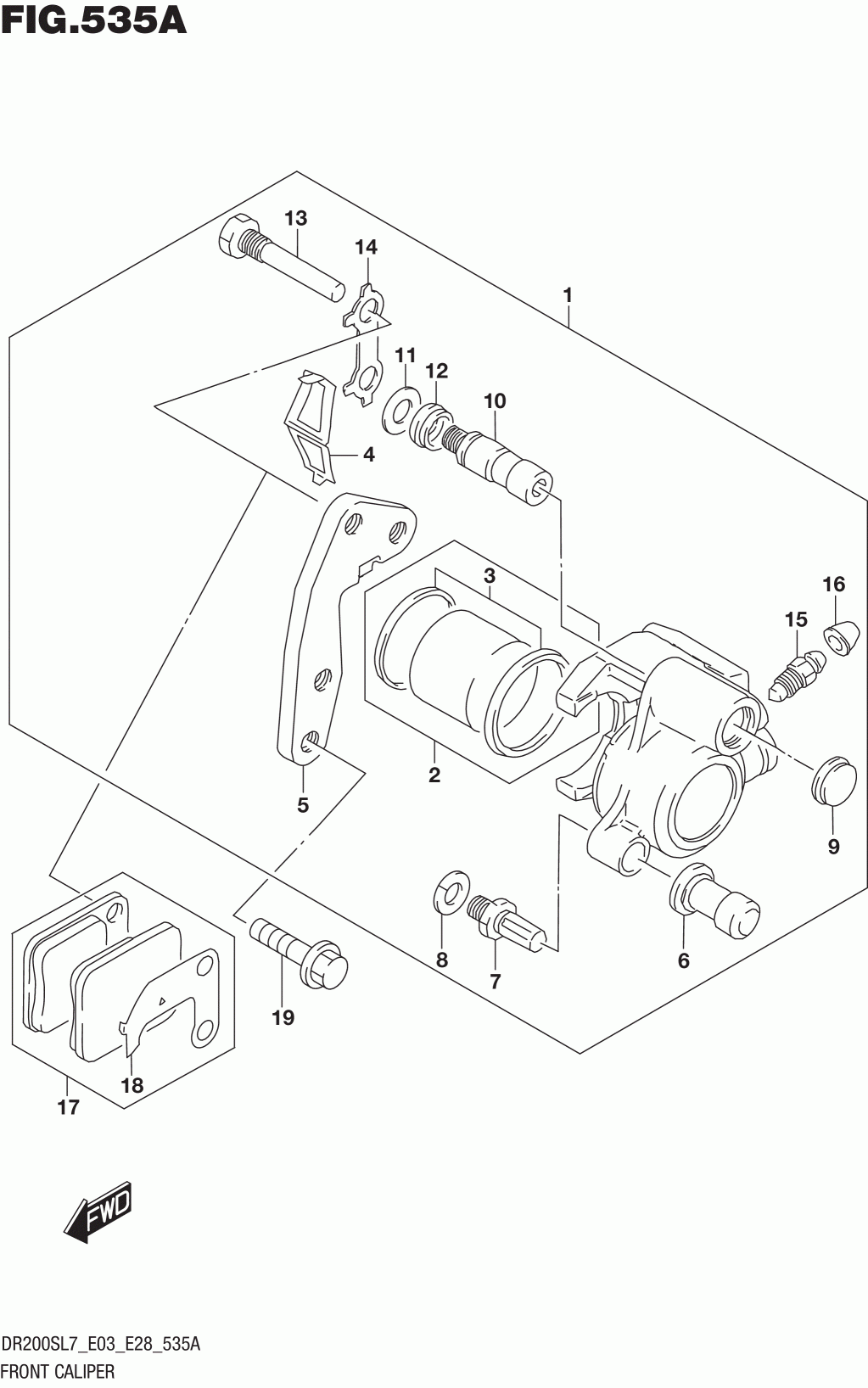 FIG.535A

13
14
1
11
12
10
4
3
16
15
2
5
9
8
7
6
19
18
17

FWD

DR200SL7_E03_E28_535A
FRONT CALIPER