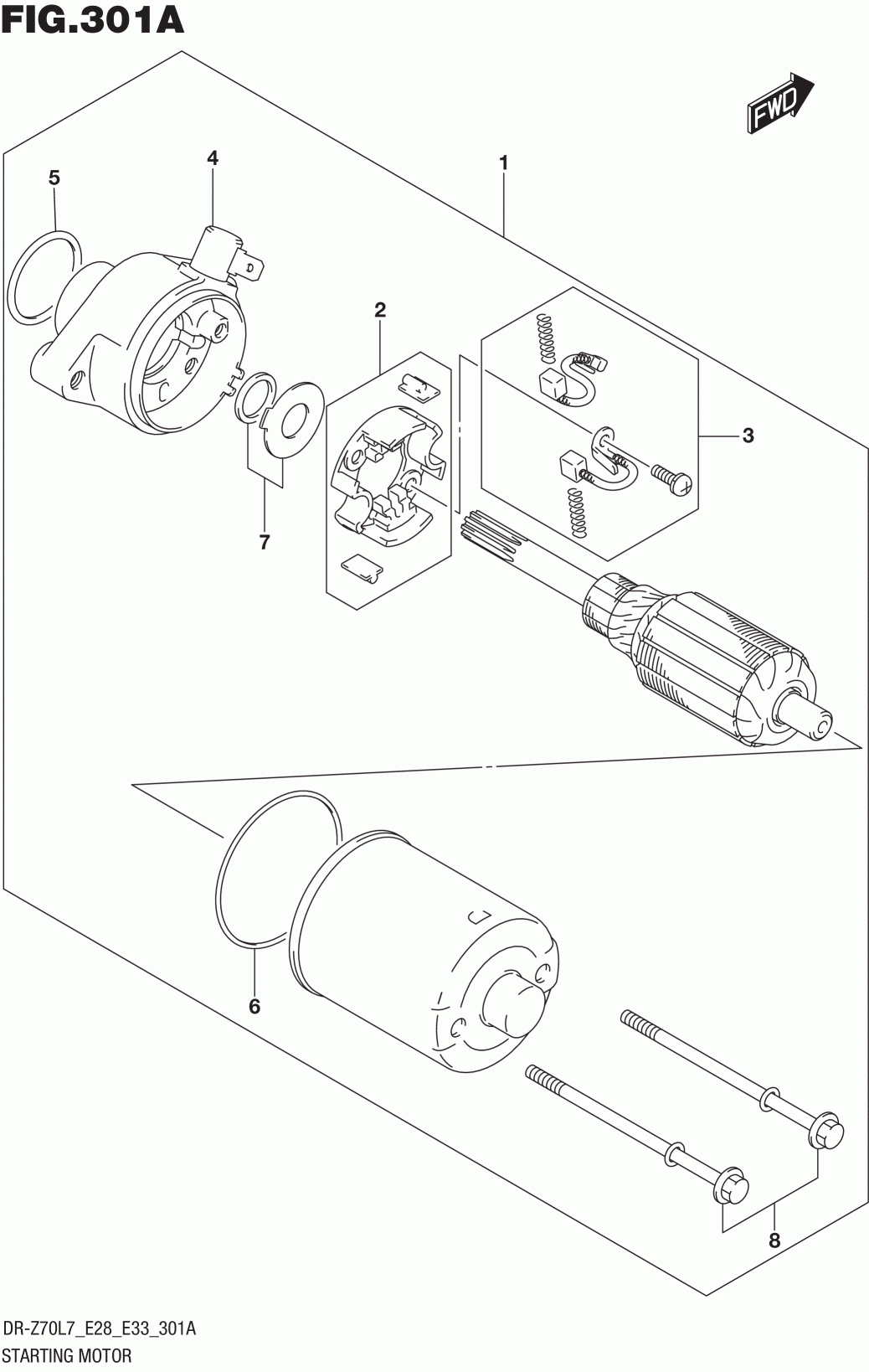 FIG.301A

FWD

5

4

1

2

3

7

6

8

DR-Z70L7_E28_E33_301A
STARTING MOTOR