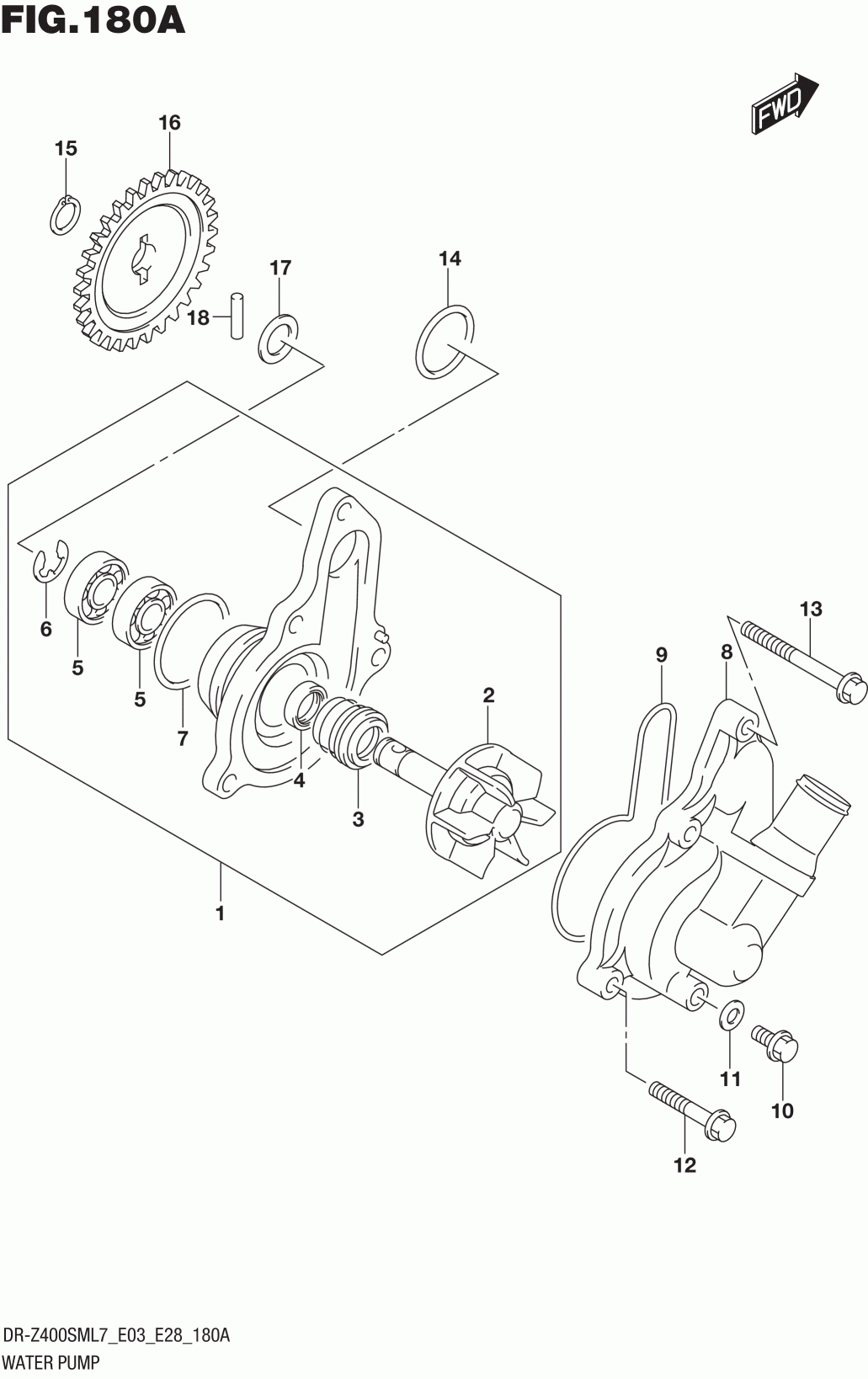 FIG.180A

FWD

16
15
17
14
18
6
5
5
7
4
3
2
1
13
9
8
11
10
12

DR-Z400SML7_E03_E28_180A
WATER PUMP