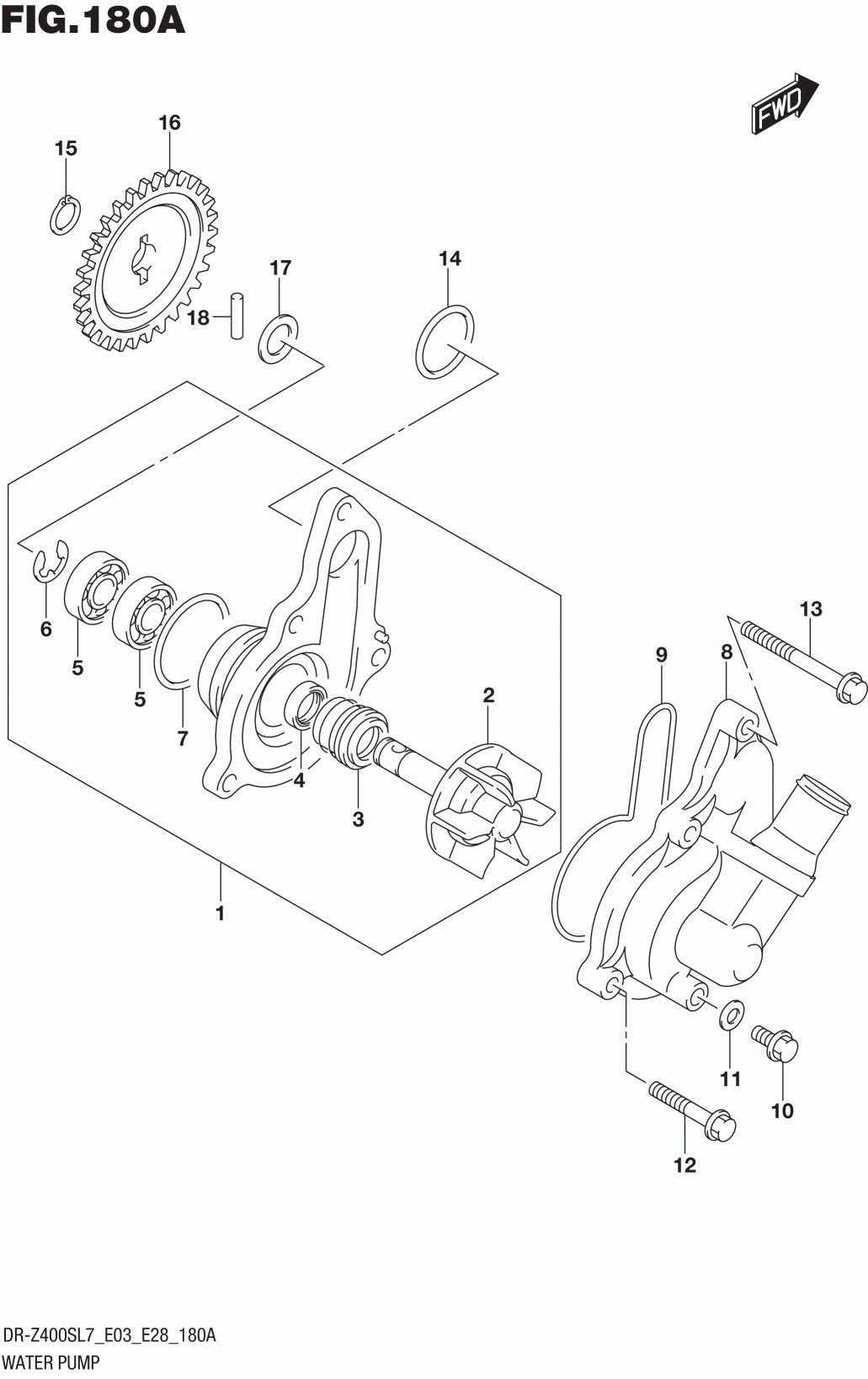 FIG.180A

FWD

16
15
17
14
18
6
5
5
7
4
3
2
1
13
9
8
11
10
12

DR-Z400SL7_E03_E28_180A
WATER PUMP