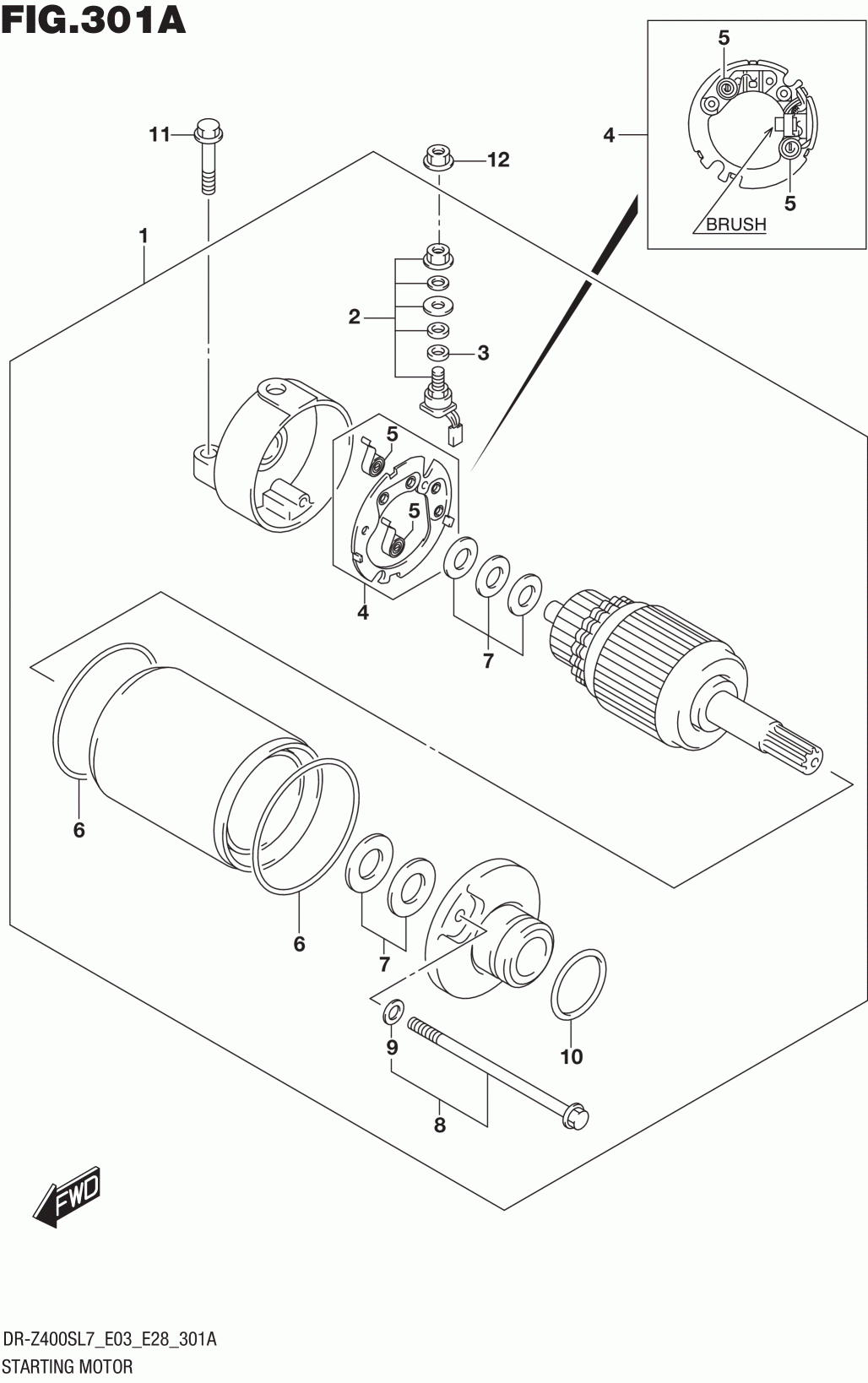 FIG.301A

5
4
5
BRUSH

11
12
1
2
3
5
5
4
7
6
6
7
9
10
8

FWD

DR-Z400SL7_E03_E28_301A
STARTING MOTOR