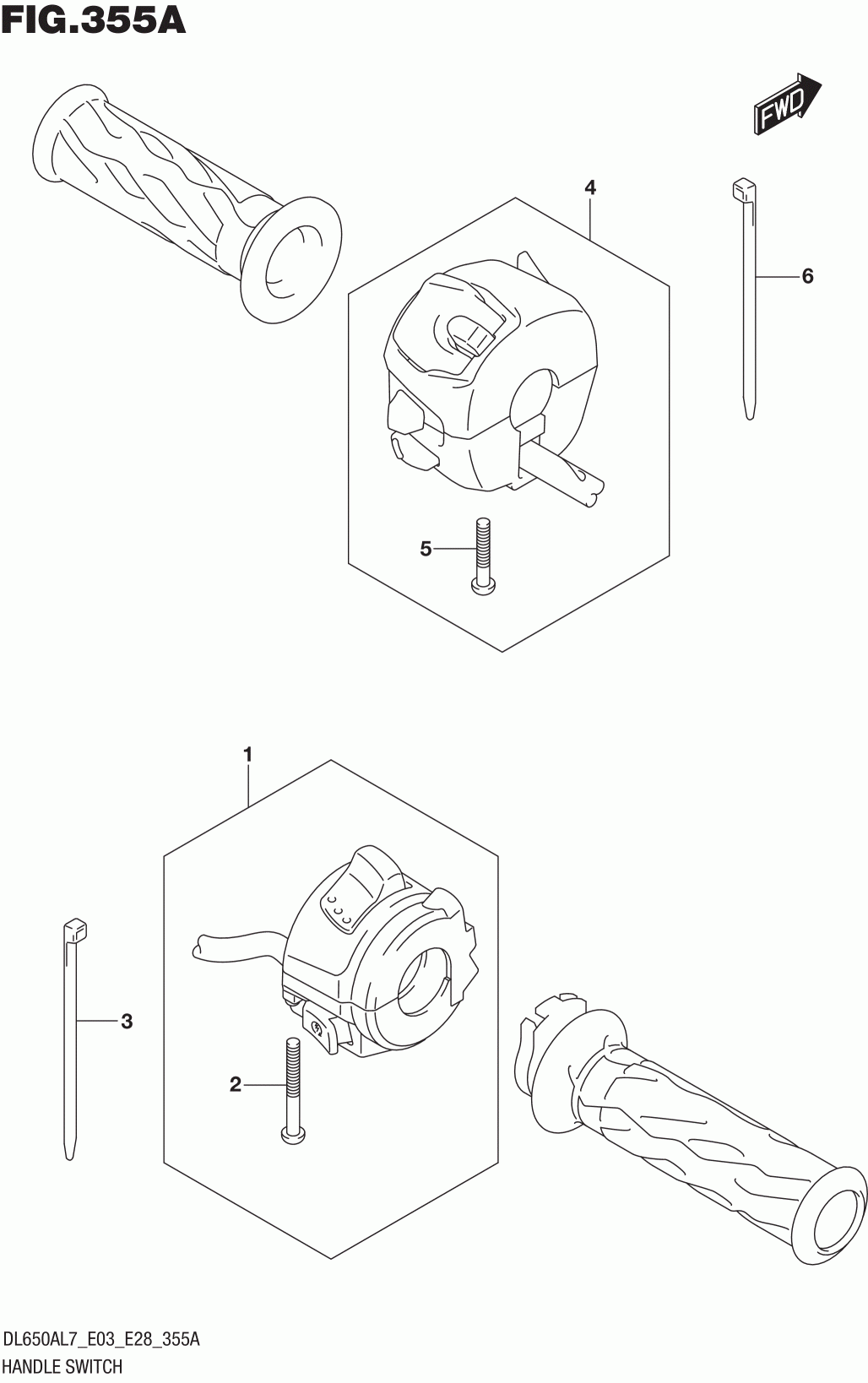 FIG.355A

FWD

4

6

5

1

3

2

DL650AL7_E03_E28_355A
HANDLE SWITCH