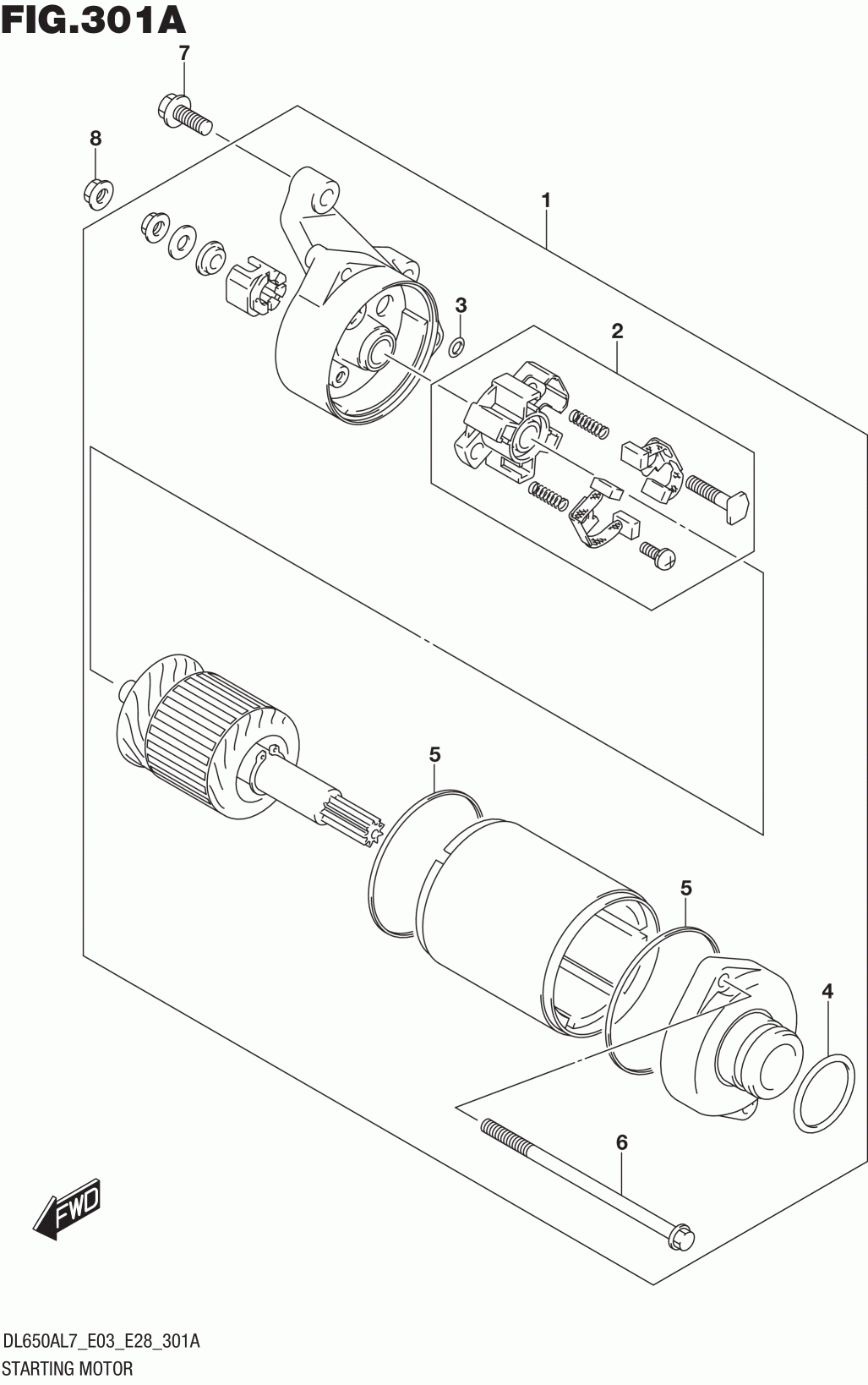 FIG.301A

7

8

1

3

2

5

5

4

6

FWD

DL650AL7_E03_E28_301A
STARTING MOTOR