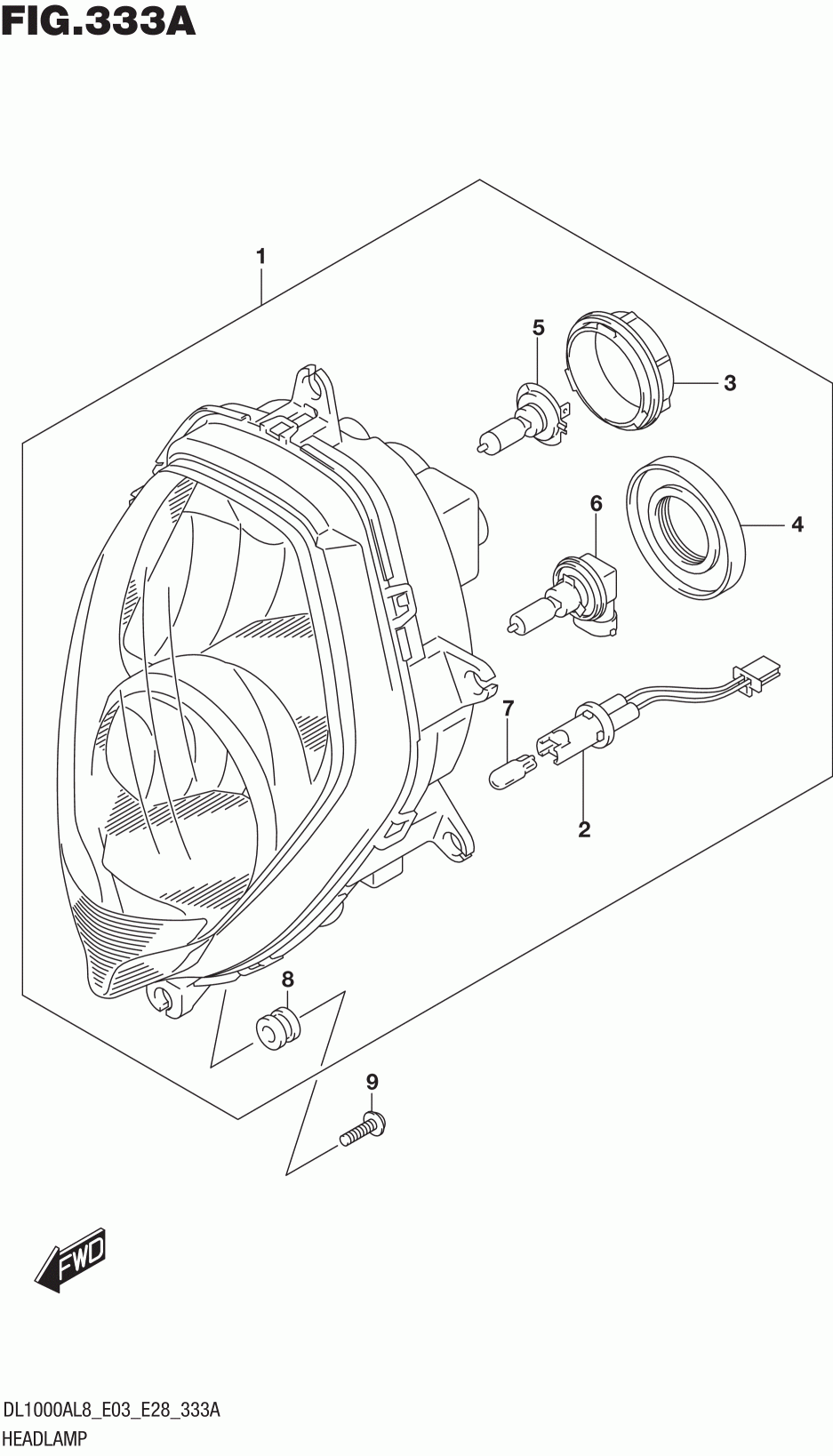 FIG.333A

1
5
3
6
4
7
2
8
9

FWD

DL1000AL8_E03_E28_333A
HEADLAMP