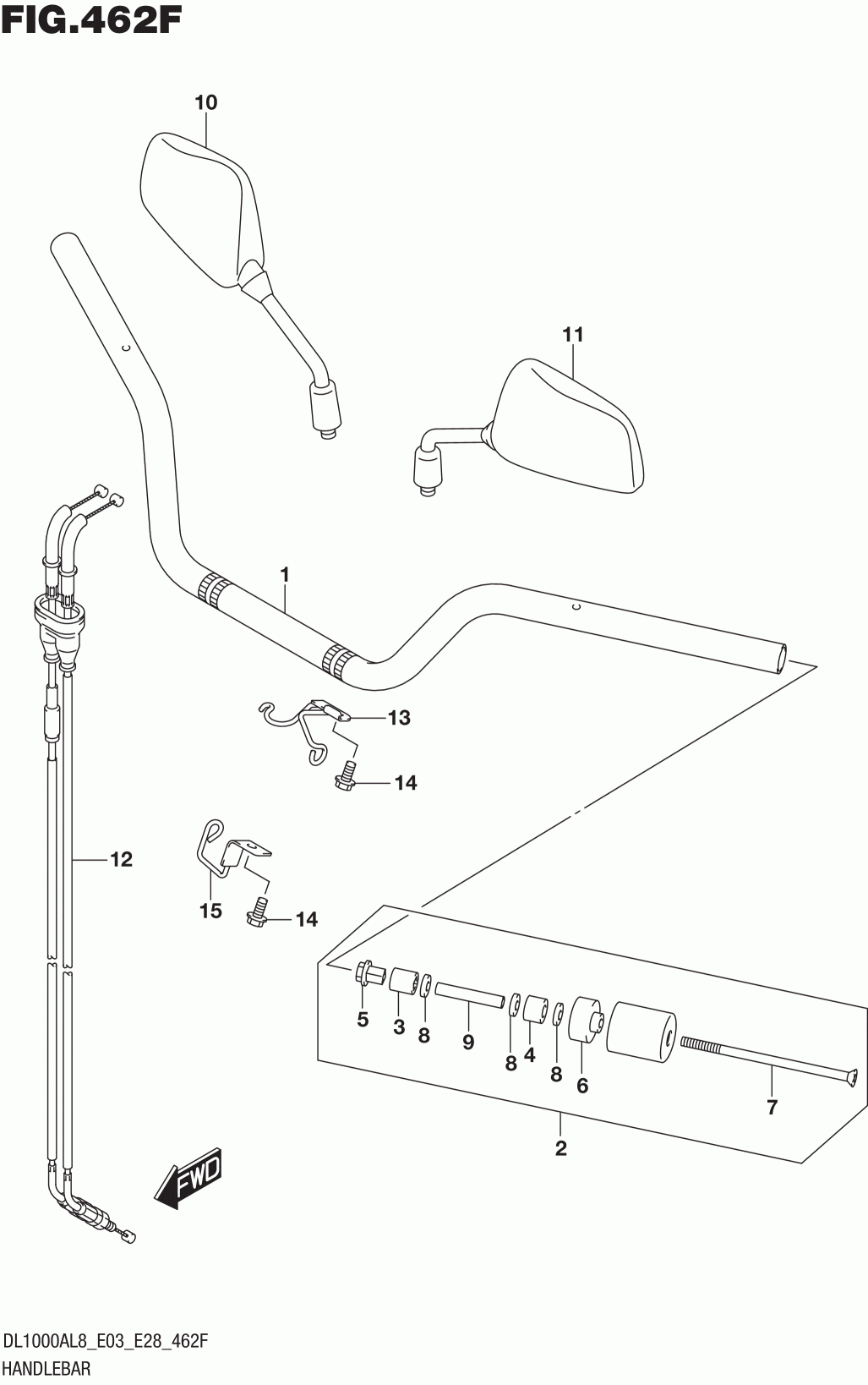 FIG.462F

10

11

1

13

14

12

15

14

5 3 8 9 8 4 8 6

7

2

FWD

DL1000AL8_E03_E28_462F
HANDLEBAR