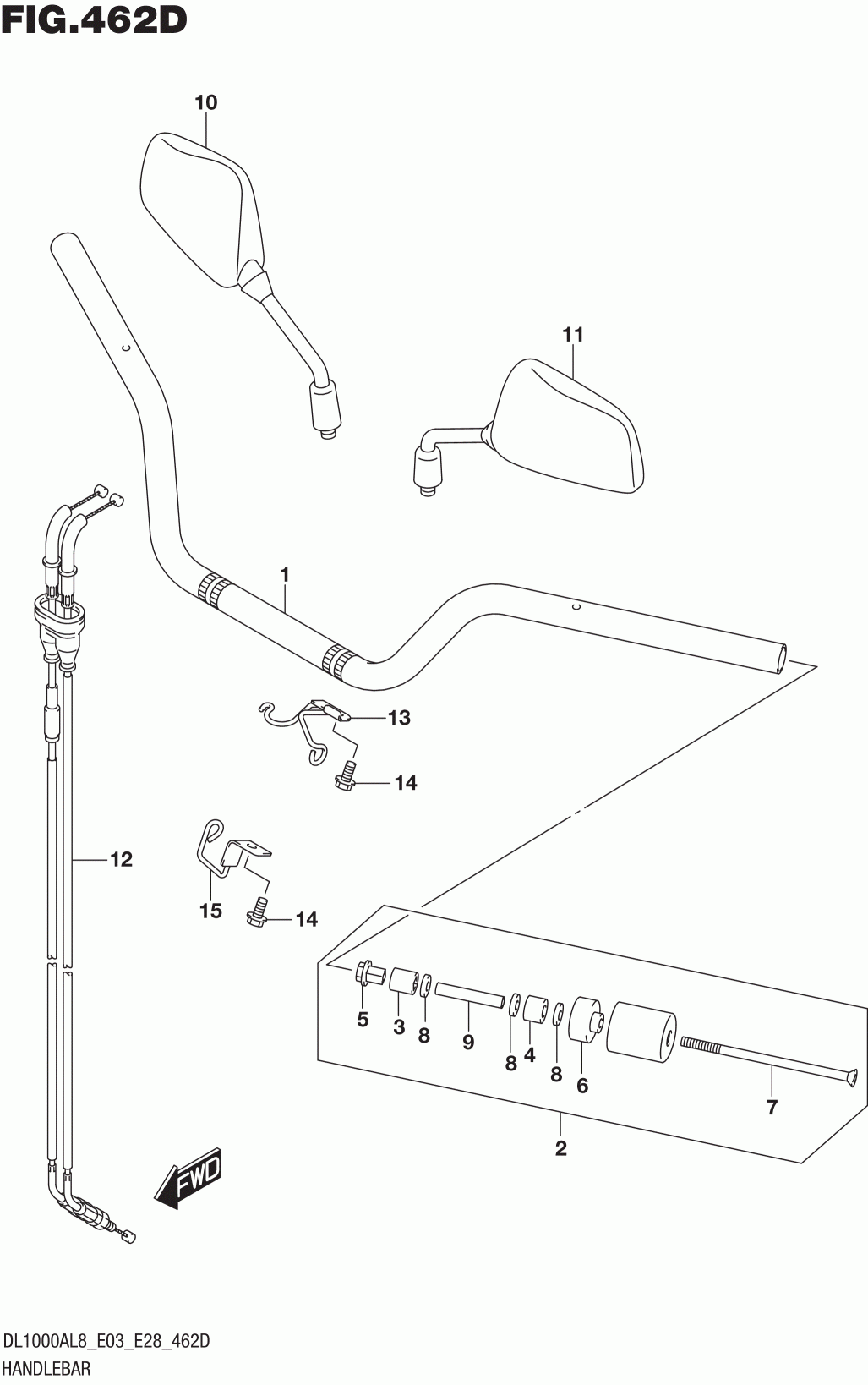 FIG.462D

10

11

1

13

14

12

15

14

5 3 8 9 8 4 8 6

7

2

FWD

DL1000AL8_E03_E28_462D
HANDLEBAR