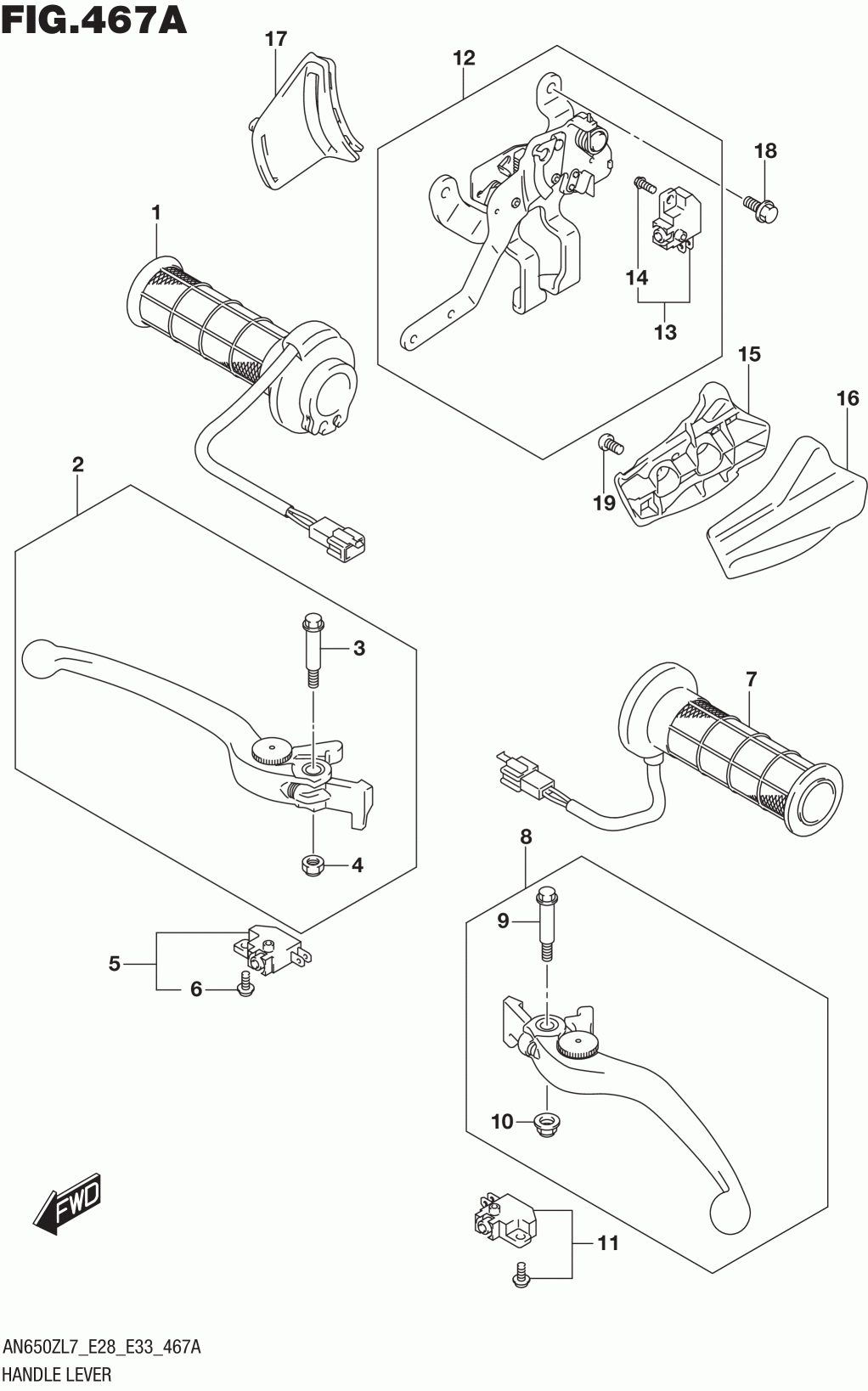 FIG.467A

17
12
18
1
14
13
15
16
19
2
3
7
4
8
9
5
6
10
FWD
11

AN650ZL7_E28_E33_467A
HANDLE LEVER