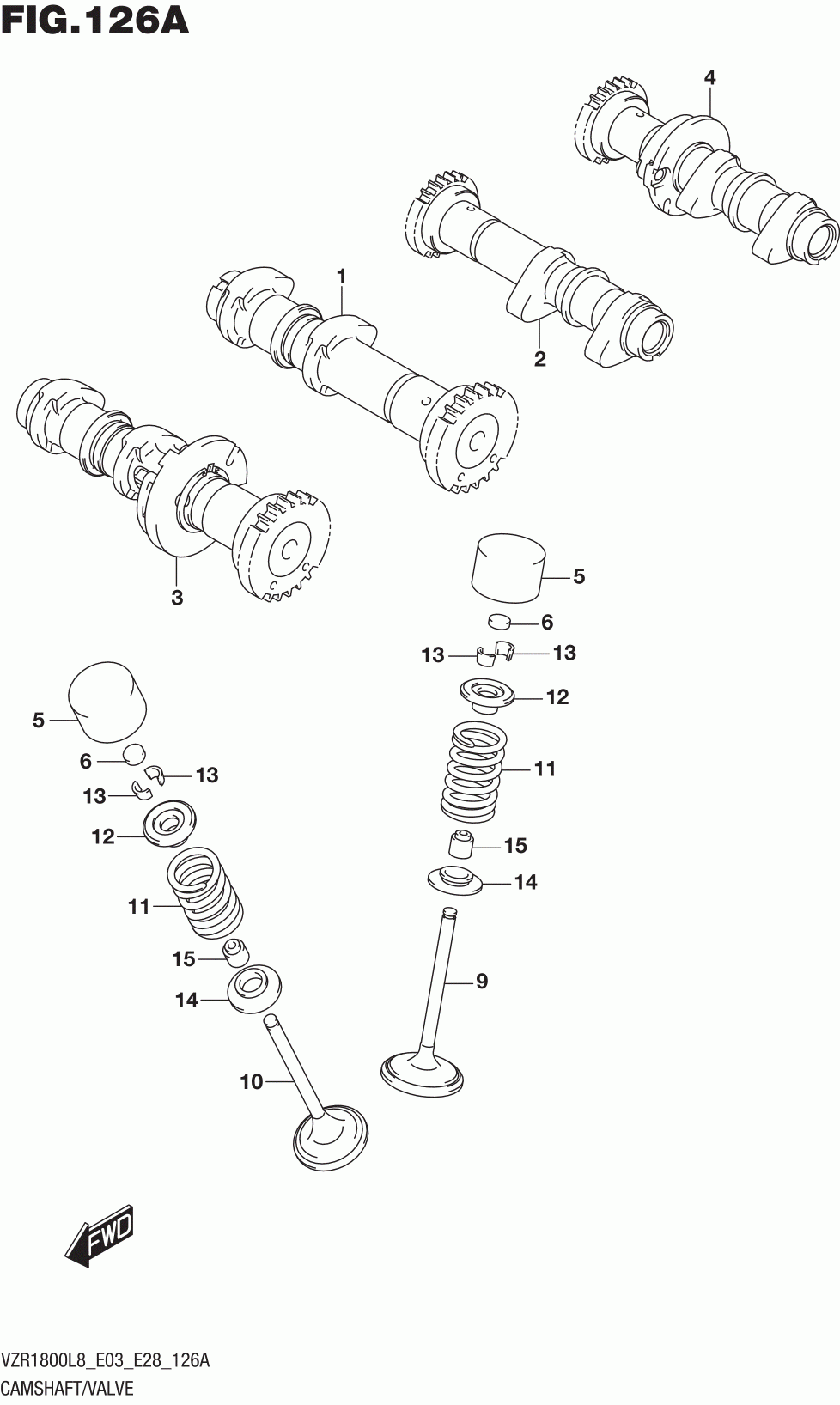 FIG.126A

4

1

2

3

5

6

13 13

12

11

15

14

9

5

6

13

13

12

11

15

14

10

FWD

VZR1800L8_E03_E28_126A
CAMSHAFT/VALVE