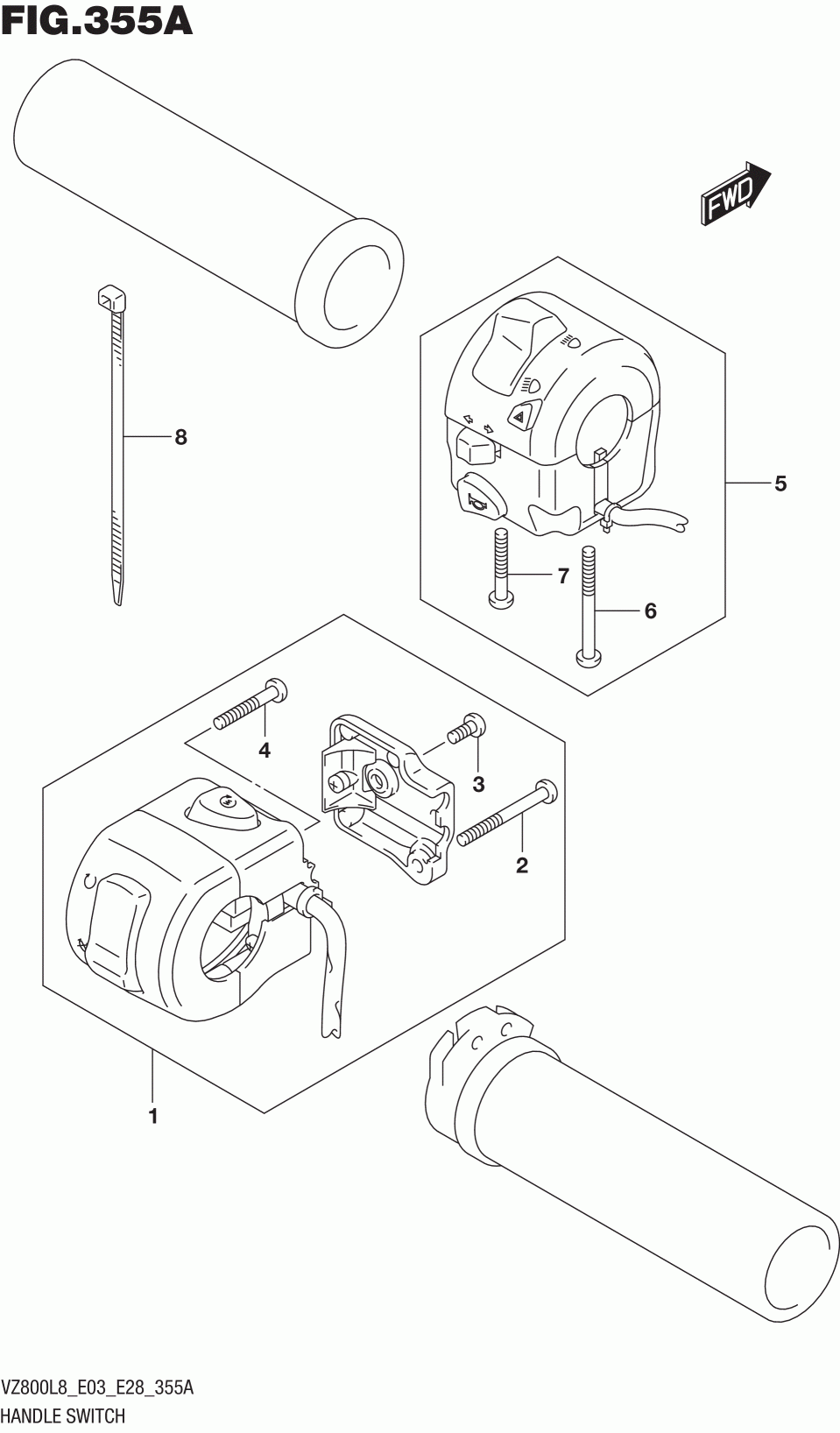 FIG.355A

FWD

8

5

7

6

4

3

2

1

VZ800L8_E03_E28_355A
HANDLE SWITCH