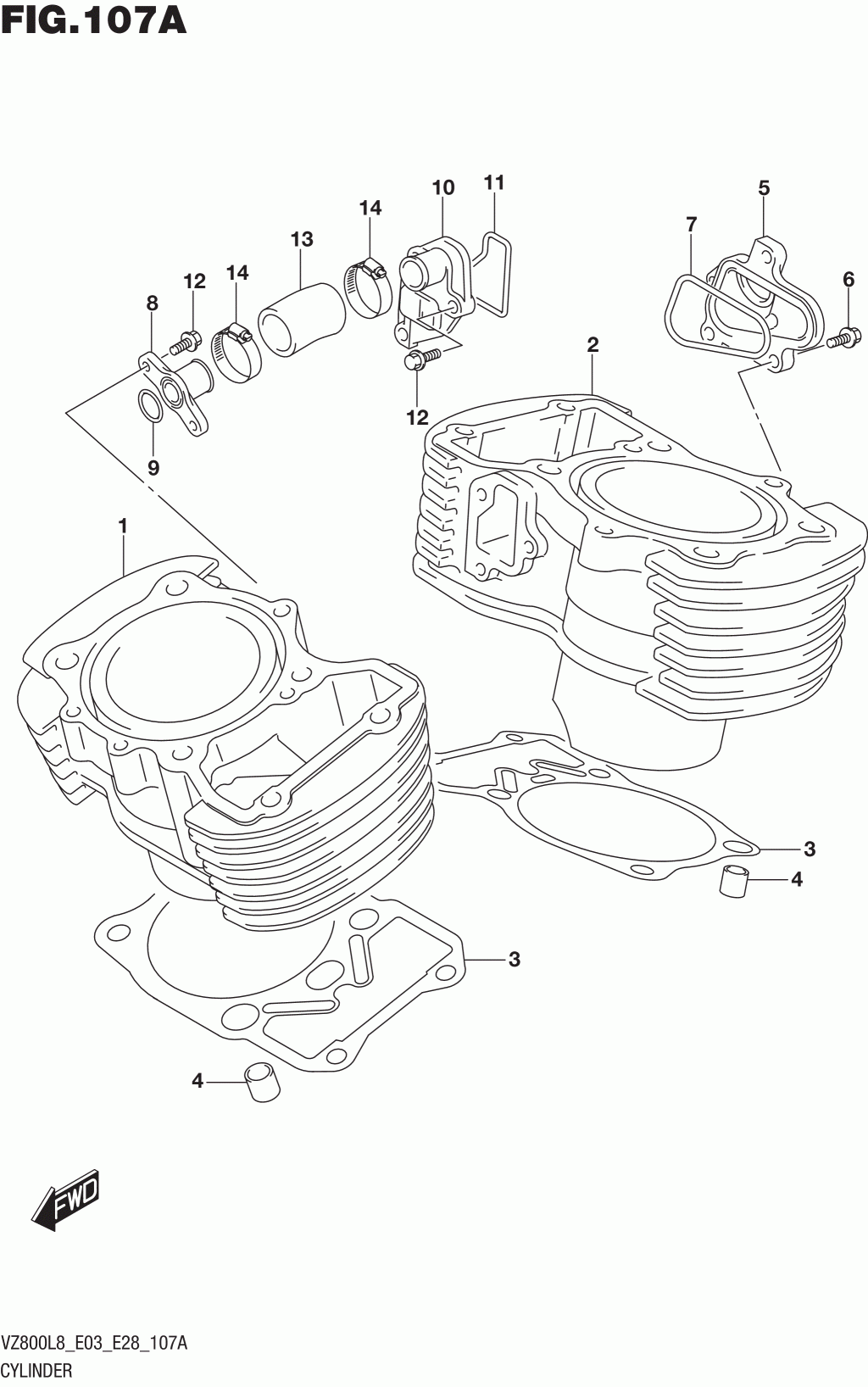 FIG.107A

10
11
14
5
13
7
12
14
6
8
2
12
9
1
3
4
3
4
FWD

VZ800L8_E03_E28_107A
CYLINDER