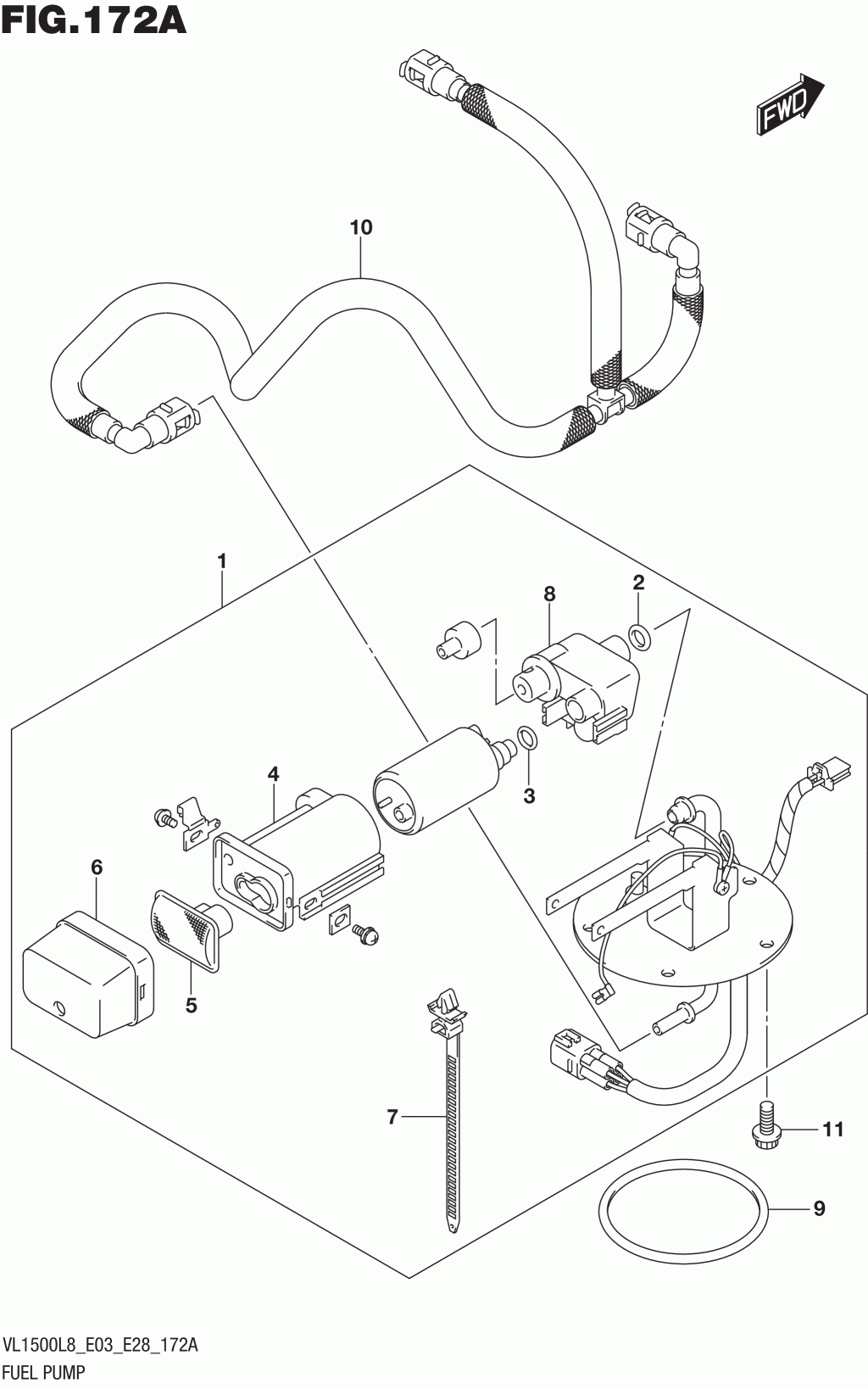 FIG.172A

FWD

10

1

8

2

3

4

6

5

7

11

9

VL1500L8_E03_E28_172A
FUEL PUMP