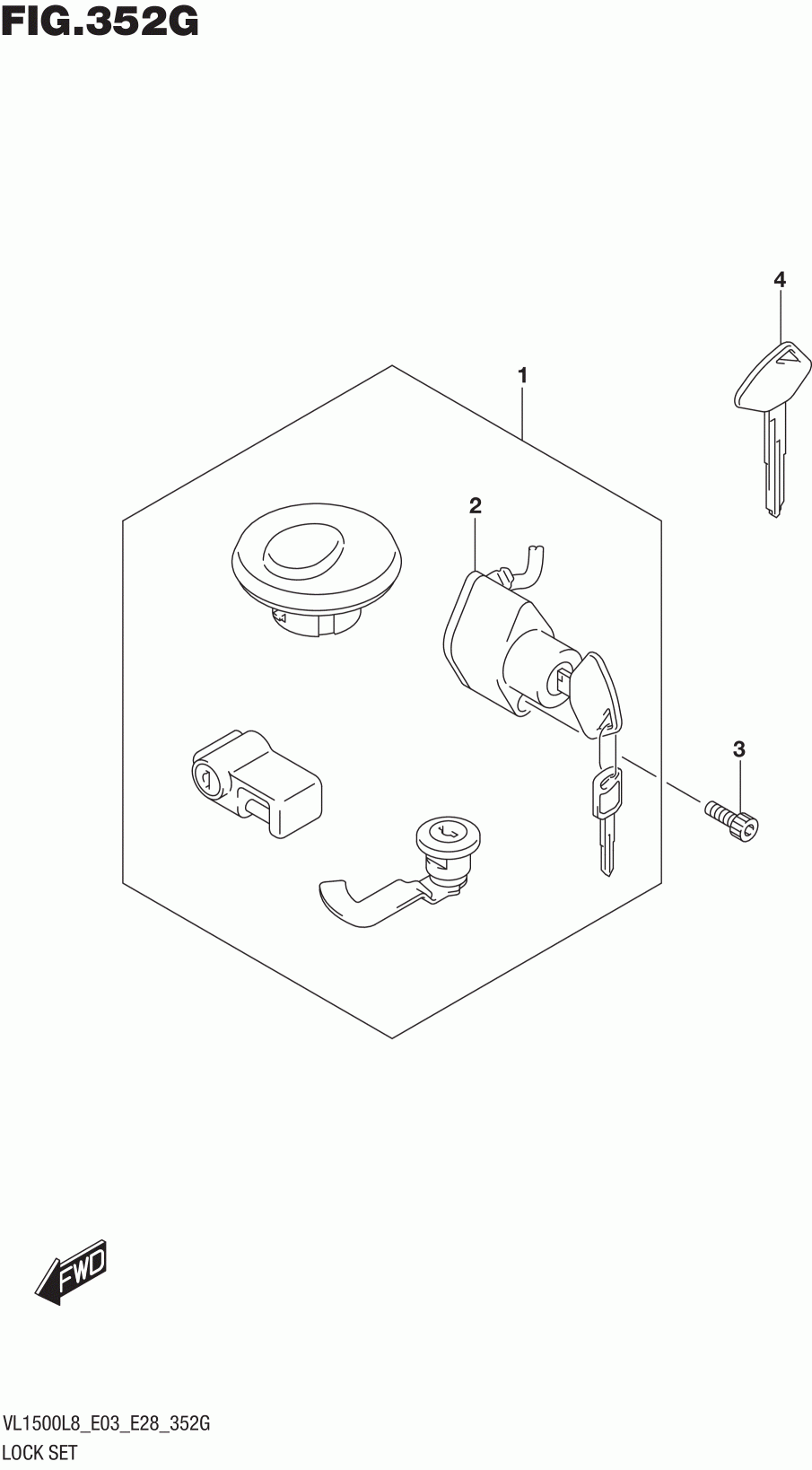 FIG.352G

4

1

2

3

FWD

VL1500L8_E03_E28_352G
LOCK SET