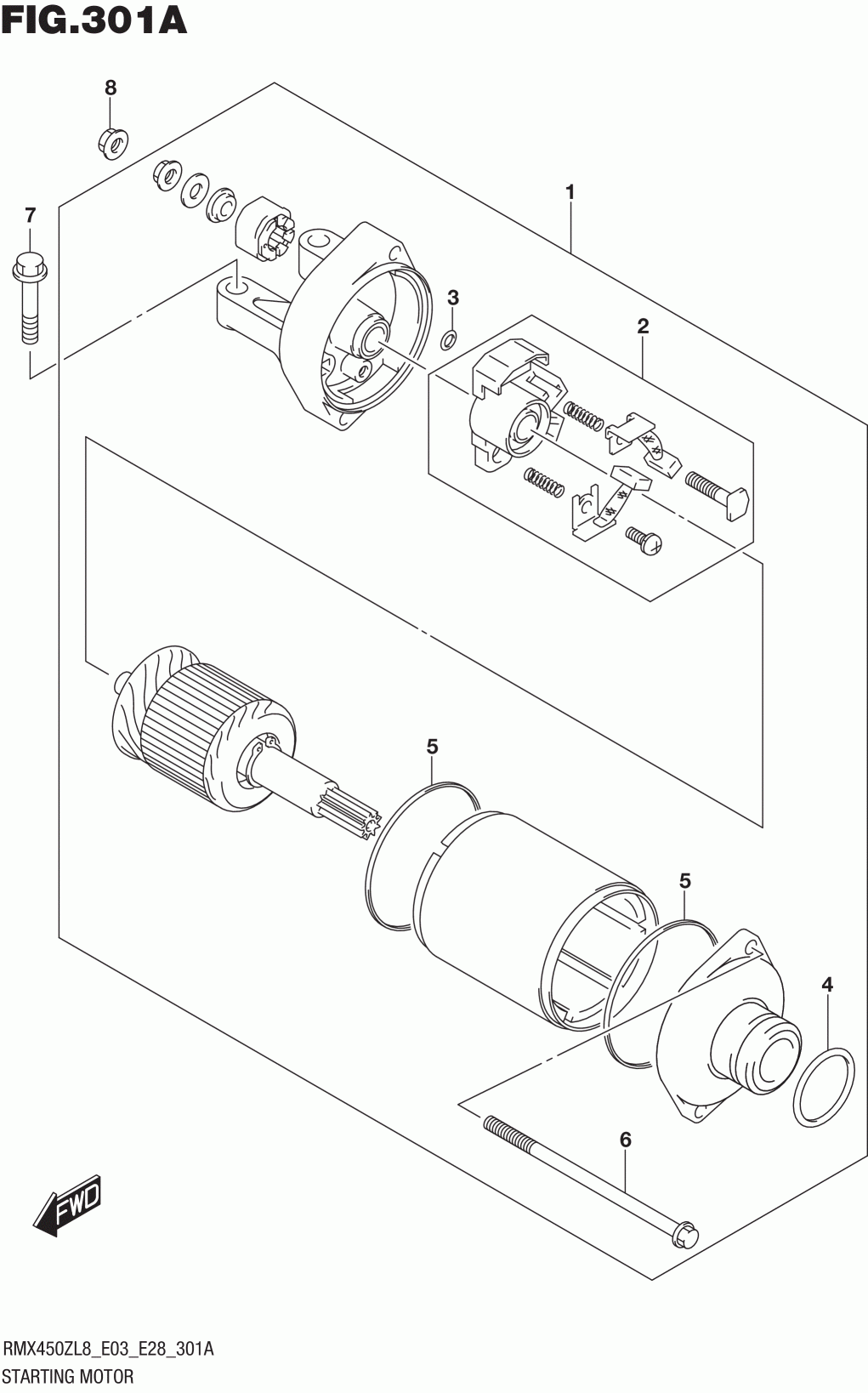 FIG.301A

8

7

1

3

2

5

5

4

6

FWD

RMX450ZL8_E03_E28_301A
STARTING MOTOR